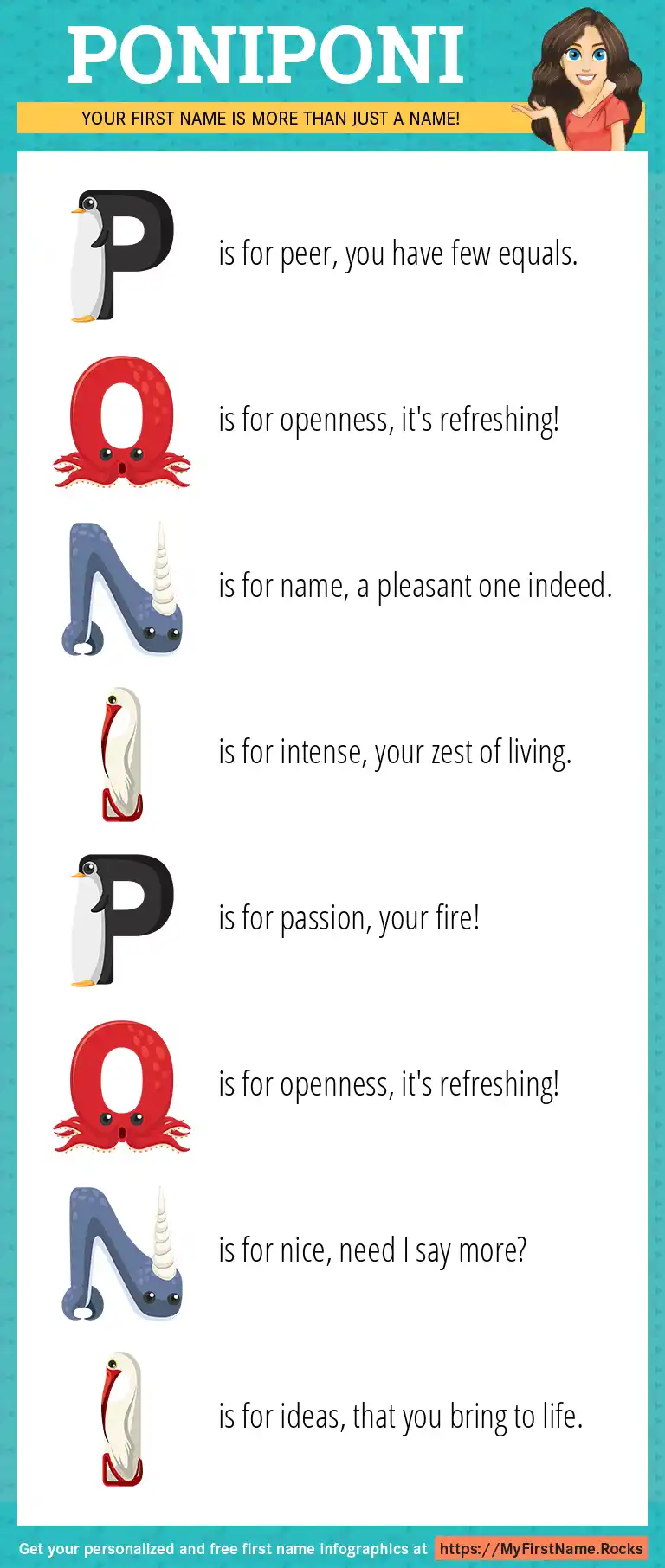 PONIPONI

YOUR FIRST NAME IS MORE THAN JUST A NAME!

P is for peer, you have few equals.

O is for openness, it's refreshing!

N is for name, a pleasant one indeed.

I is for intense, your zest of living.

P is for passion, your fire!

O is for openness, it's refreshing!

N is for nice, need I say more?

I is for ideas, that you bring to life.

Get your personalized and free first name infographics at https://MyFirstName.Rocks