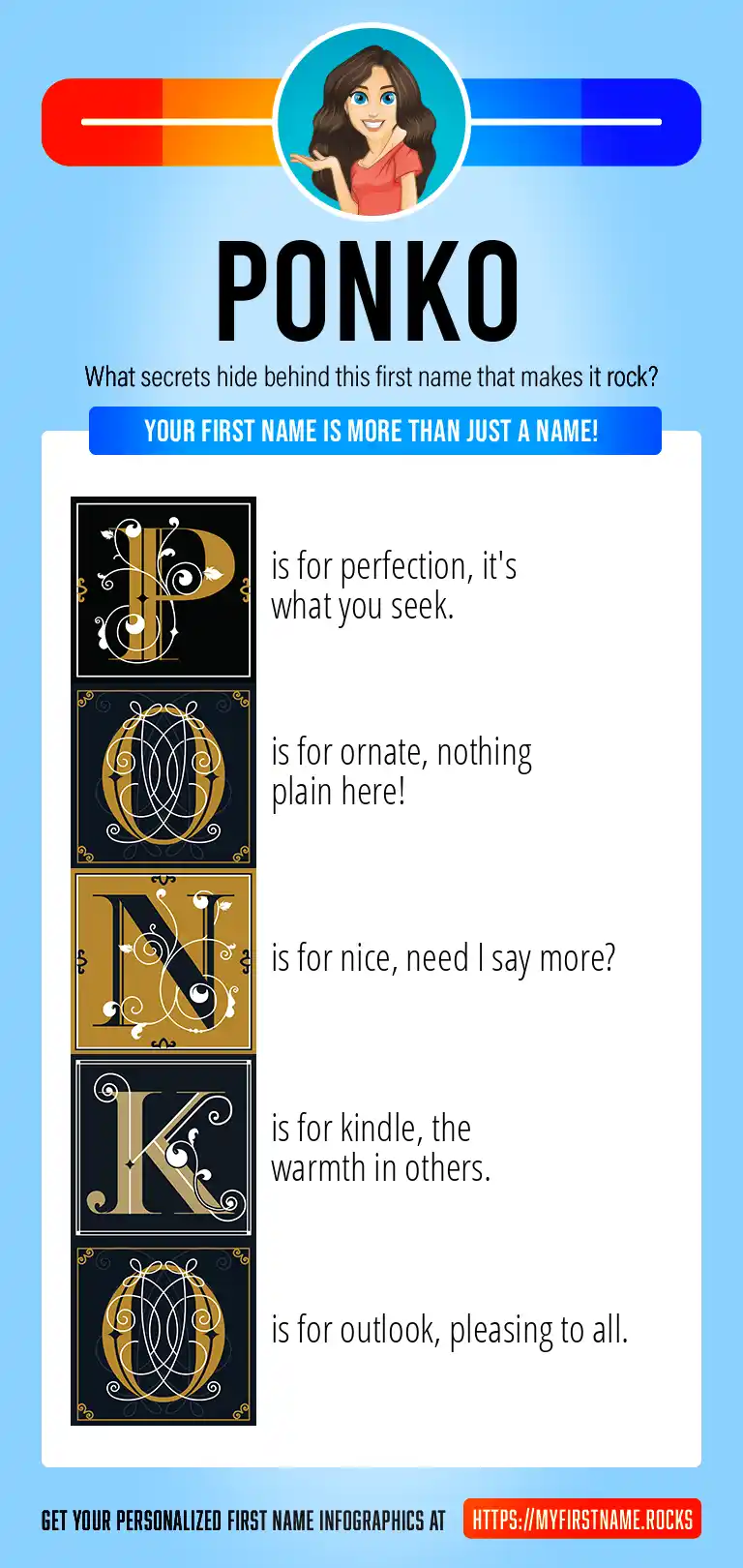 PONKO

What secrets hide behind this first name that makes it rock?

YOUR FIRST NAME IS MORE THAN JUST A NAME!

P is for perfection, it's what you seek.

O is for ornate, nothing plain here!

N is for nice, need I say more?

K is for kindle, the warmth in others.

O is for outlook, pleasing to all.

GET YOUR PERSONALIZED FIRST NAME INFOGRAPHICS AT HTTPS://MYFIRSTNAME.ROCKS