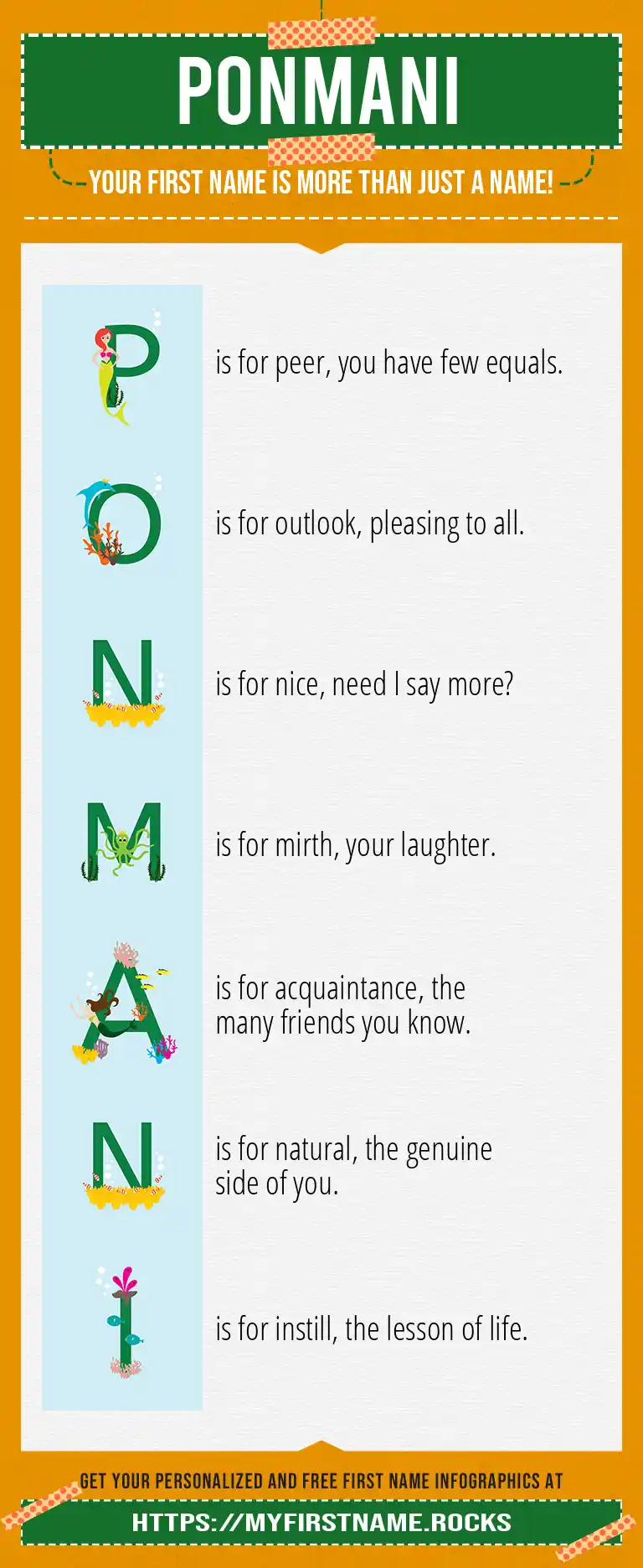 PONMANI

YOUR FIRST NAME IS MORE THAN JUST A NAME!

P is for peer, you have few equals.

O is for outlook, pleasing to all.

N is for nice, need I say more?

M is for mirth, your laughter.

A is for acquaintance, the many friends you know.

N is for natural, the genuine side of you.

I is for instill, the lesson of life.

GET YOUR PERSONALIZED AND FREE FIRST NAME INFOGRAPHICS AT

HTTPS://MYFIRSTNAME.ROCKS