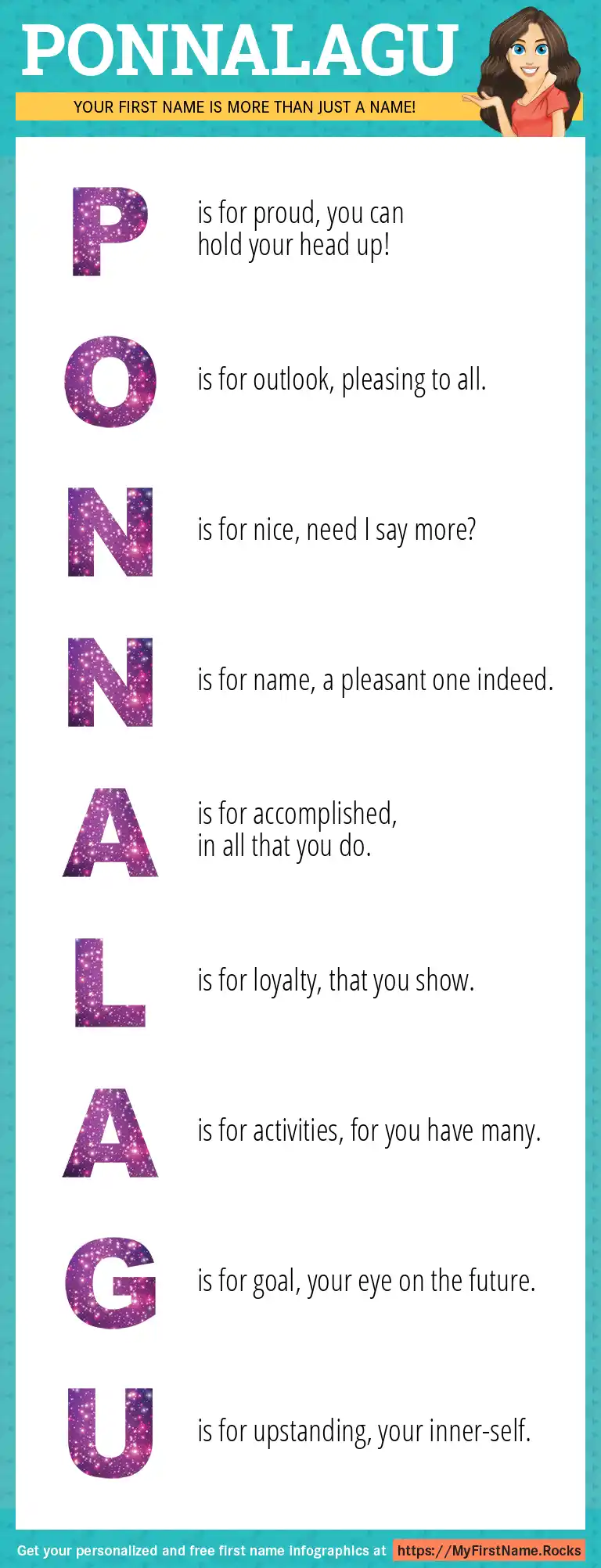 PONNALAGU

YOUR FIRST NAME IS MORE THAN JUST A NAME!

P is for proud, you can hold your head up!

O is for outlook, pleasing to all.

N is for nice, need I say more?

N is for name, a pleasant one indeed.

A is for accomplished, in all that you do.

L is for loyalty, that you show.

A is for activities, for you have many.

G is for goal, your eye on the future.

U is for upstanding, your inner-self.

Get your personalized and free first name infographics at https://MyFirstName.Rocks