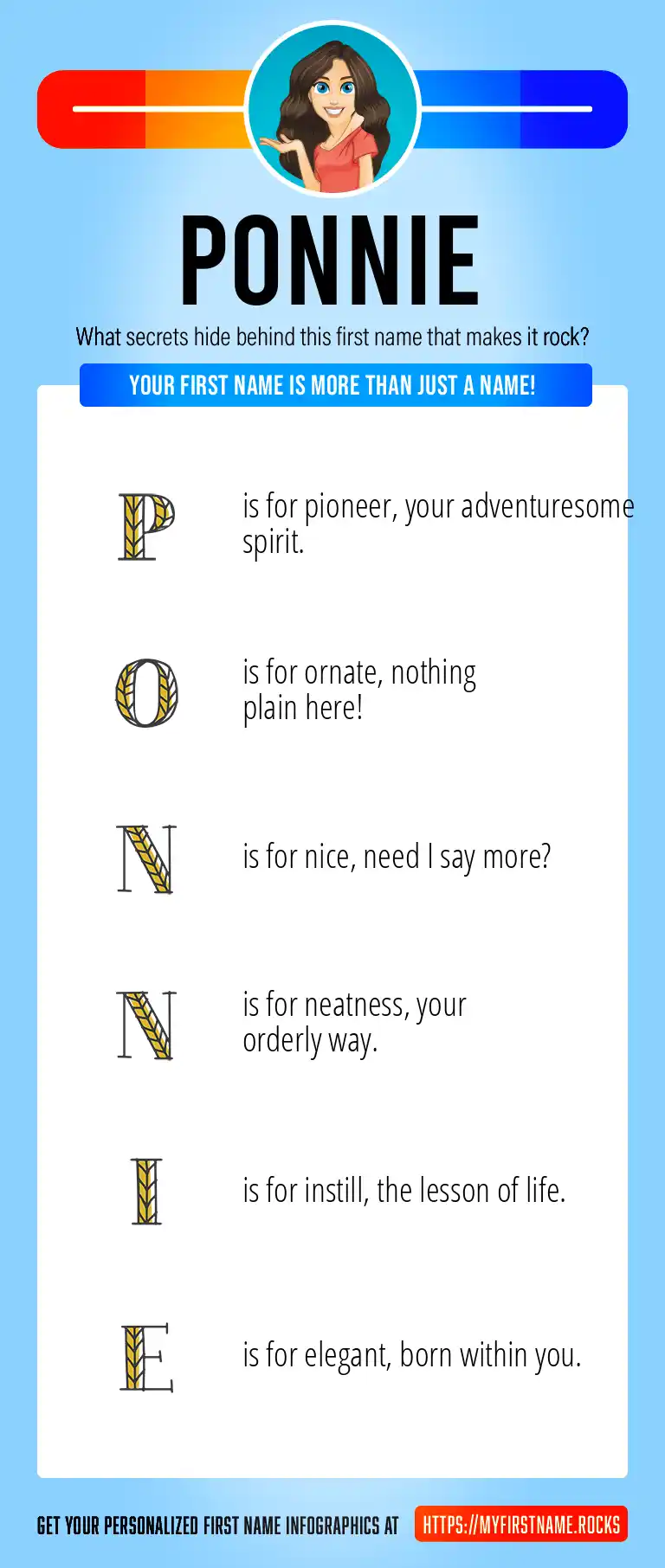 PONNIE

What secrets hide behind this first name that makes it rock?

YOUR FIRST NAME IS MORE THAN JUST A NAME!

P is for pioneer, your adventuresome spirit.

O is for ornate, nothing plain here!

N is for nice, need I say more?

N is for neatness, your orderly way.

I is for instill, the lesson of life.

E is for elegant, born within you.

GET YOUR PERSONALIZED FIRST NAME INFOGRAPHICS AT HTTPS://MYFIRSTNAME.ROCKS