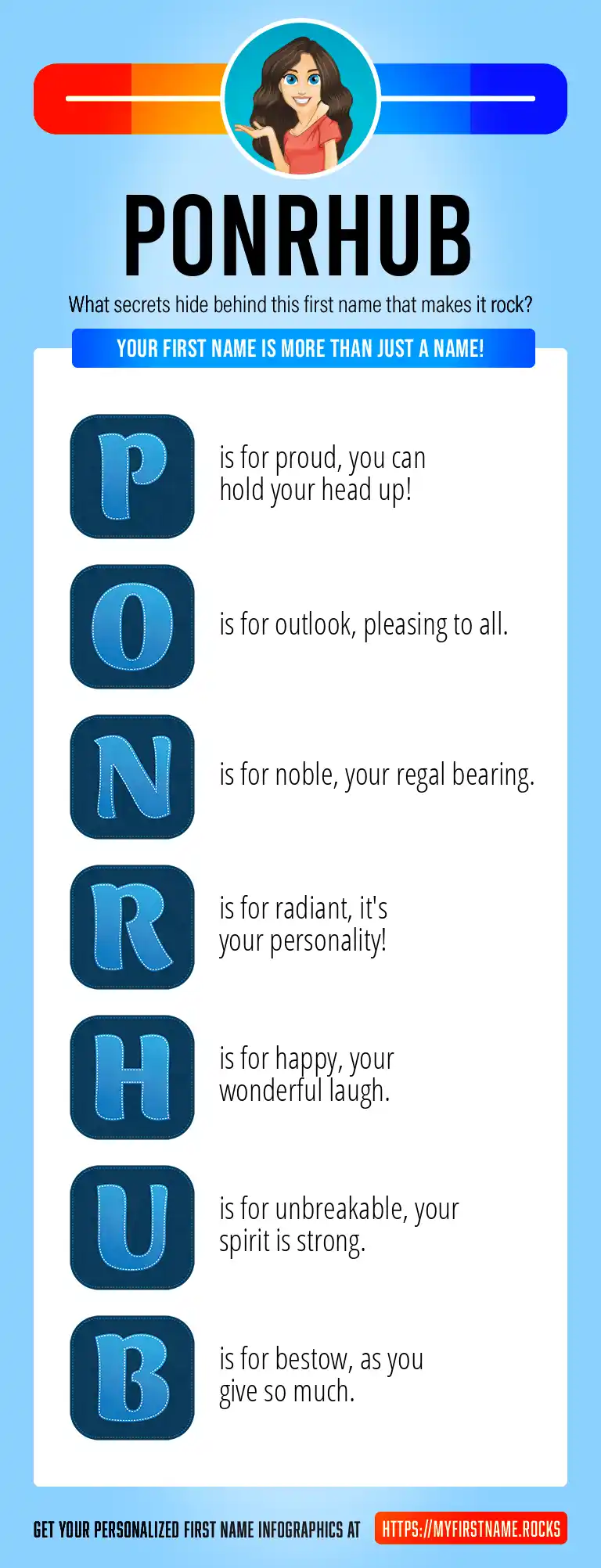 PONRHUB

What secrets hide behind this first name that makes it rock?

YOUR FIRST NAME IS MORE THAN JUST A NAME!

P is for proud, you can hold your head up!

O is for outlook, pleasing to all.

N is for noble, your regal bearing.

R is for radiant, it's your personality!

H is for happy, your wonderful laugh.

U is for unbreakable, your spirit is strong.

B is for bestow, as you give so much.

GET YOUR PERSONALIZED FIRST NAME INFOGRAPHICS AT HTTPS://MYFIRSTNAME.ROCKS