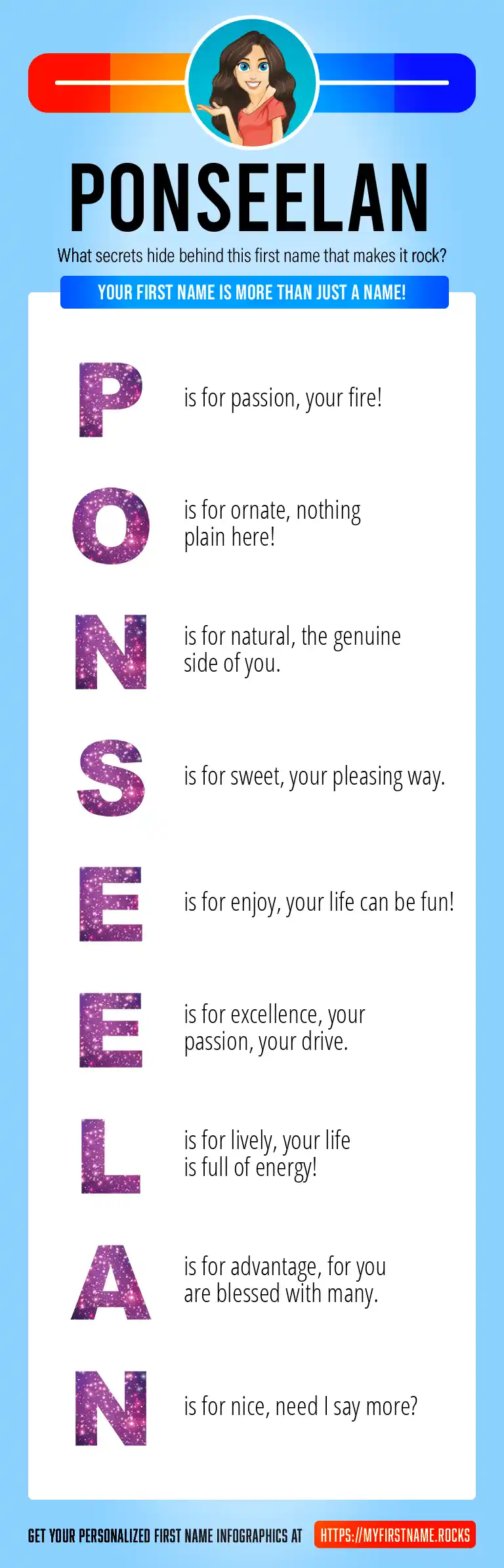 PONSEELAN

What secrets hide behind this first name that makes it rock?

YOUR FIRST NAME IS MORE THAN JUST A NAME!

P is for passion, your fire!

O is for ornate, nothing plain here!

N is for natural, the genuine side of you.

S is for sweet, your pleasing way.

E is for enjoy, your life can be fun!

E is for excellence, your passion, your drive.

L is for lively, your life is full of energy!

A is for advantage, for you are blessed with many.

N is for nice, need I say more?

GET YOUR PERSONALIZED FIRST NAME INFOGRAPHICS AT HTTPS://MYFIRSTNAME.ROCKS