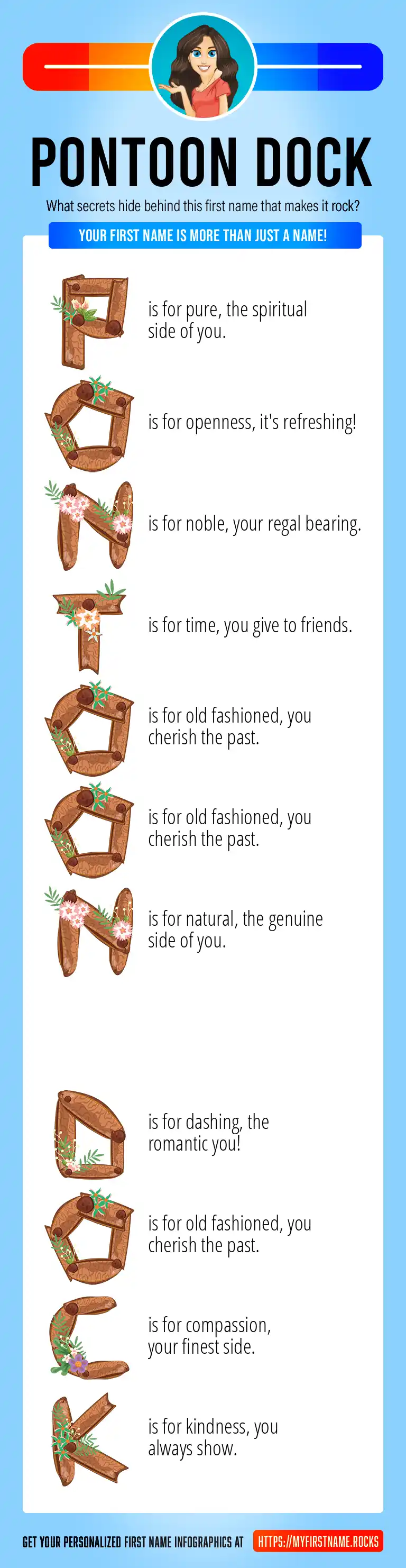 PONTOON DOCK

What secrets hide behind this first name that makes it rock?

YOUR FIRST NAME IS MORE THAN JUST A NAME!

P is for pure, the spiritual side of you.

O is for openness, it's refreshing!

N is for noble, your regal bearing.

T is for time, you give to friends.

O is for old fashioned, you cherish the past.

O is for old fashioned, you cherish the past.

N is for natural, the genuine side of you.

D is for dashing, the romantic you!

O is for old fashioned, you cherish the past.

C is for compassion, your finest side.

K is for kindness, you always show.

GET YOUR PERSONALIZED FIRST NAME INFOGRAPHICS AT HTTPS://MYFIRSTNAME.ROCKS