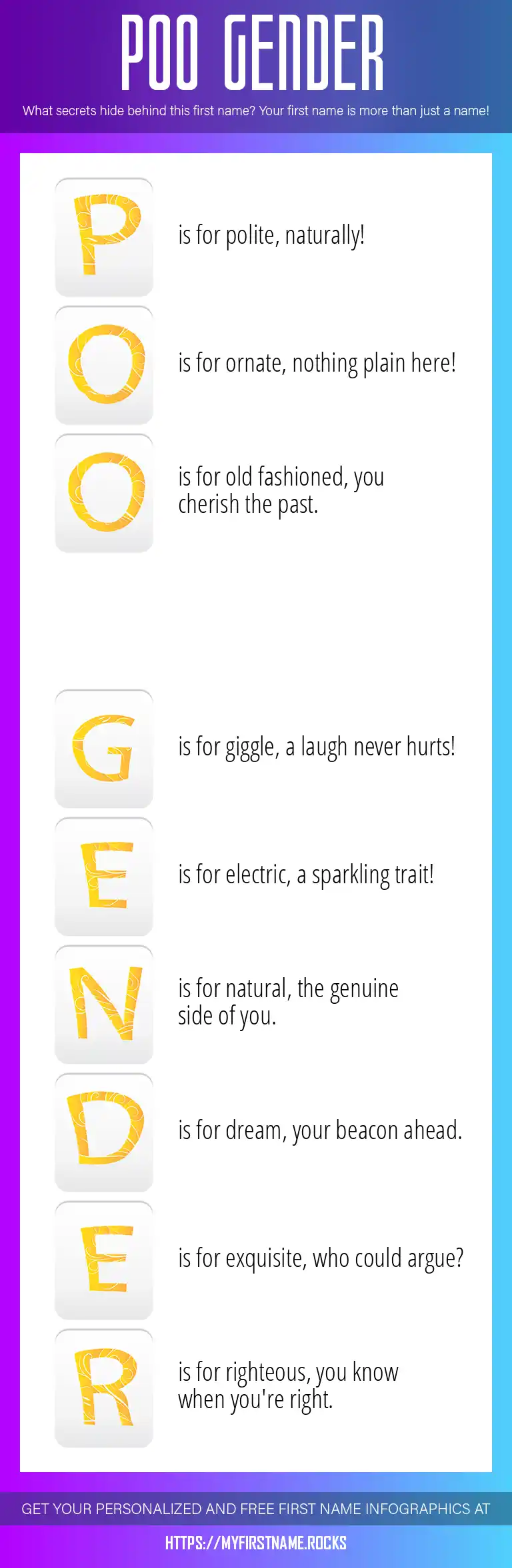 POO GENDER

What secrets hide behind this first name? Your first name is more than just a name!

P is for polite, naturally!

O is for ornate, nothing plain here!

O is for old fashioned, you cherish the past.

G is for giggle, a laugh never hurts!

E is for electric, a sparkling trait!

N is for natural, the genuine side of you.

D is for dream, your beacon ahead.

E is for exquisite, who could argue?

R is for righteous, you know when you're right.

GET YOUR PERSONALIZED AND FREE FIRST NAME INFOGRAPHICS AT

HTTPS://MYFIRSTNAME.ROCKS