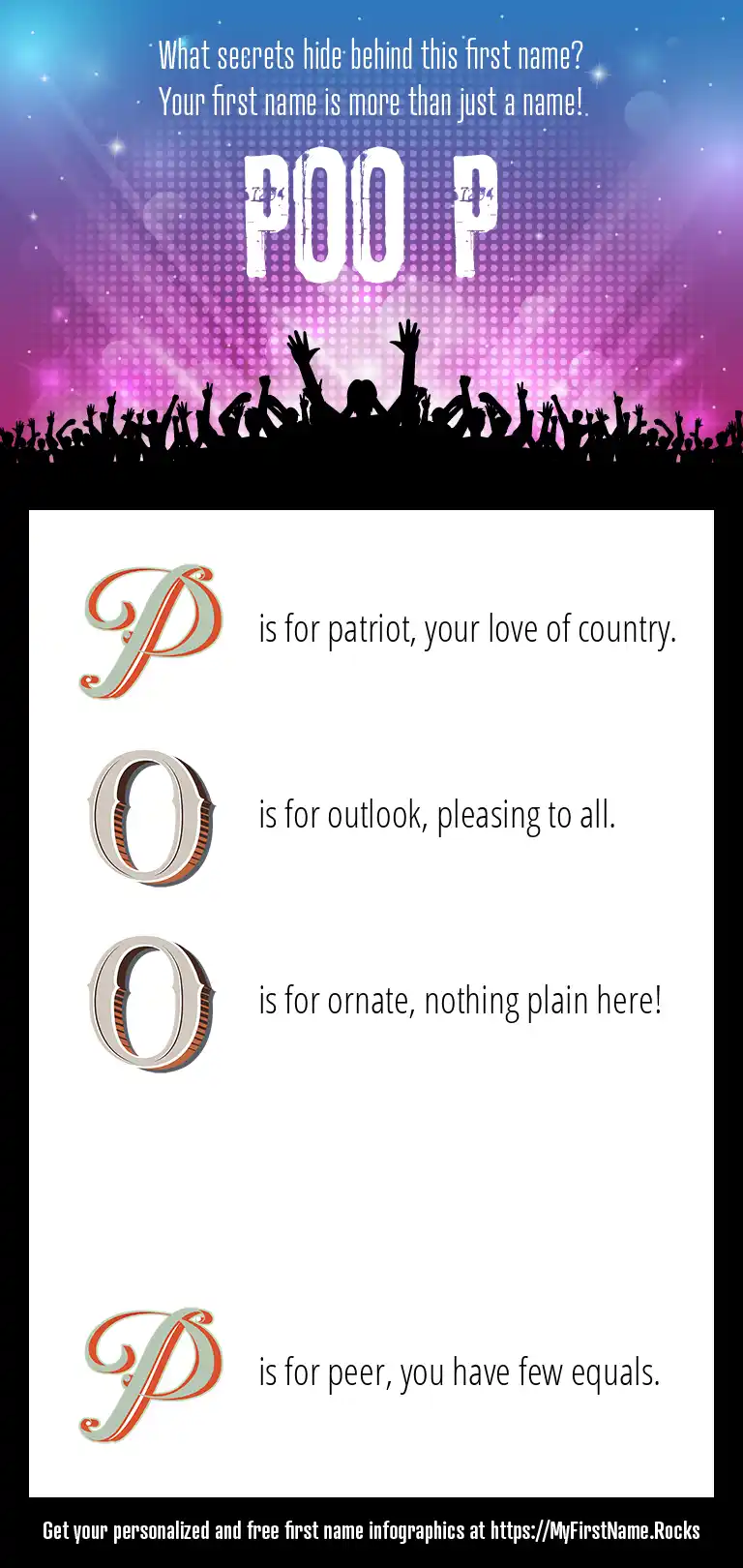 What secrets hide behind this first name?
Your first name is more than just a name!

POO P

P is for patriot, your love of country.

O is for outlook, pleasing to all.

O is for ornate, nothing plain here!

P is for peer, you have few equals.

Get your personalized and free first name infographics at https://MyFirstName.Rocks