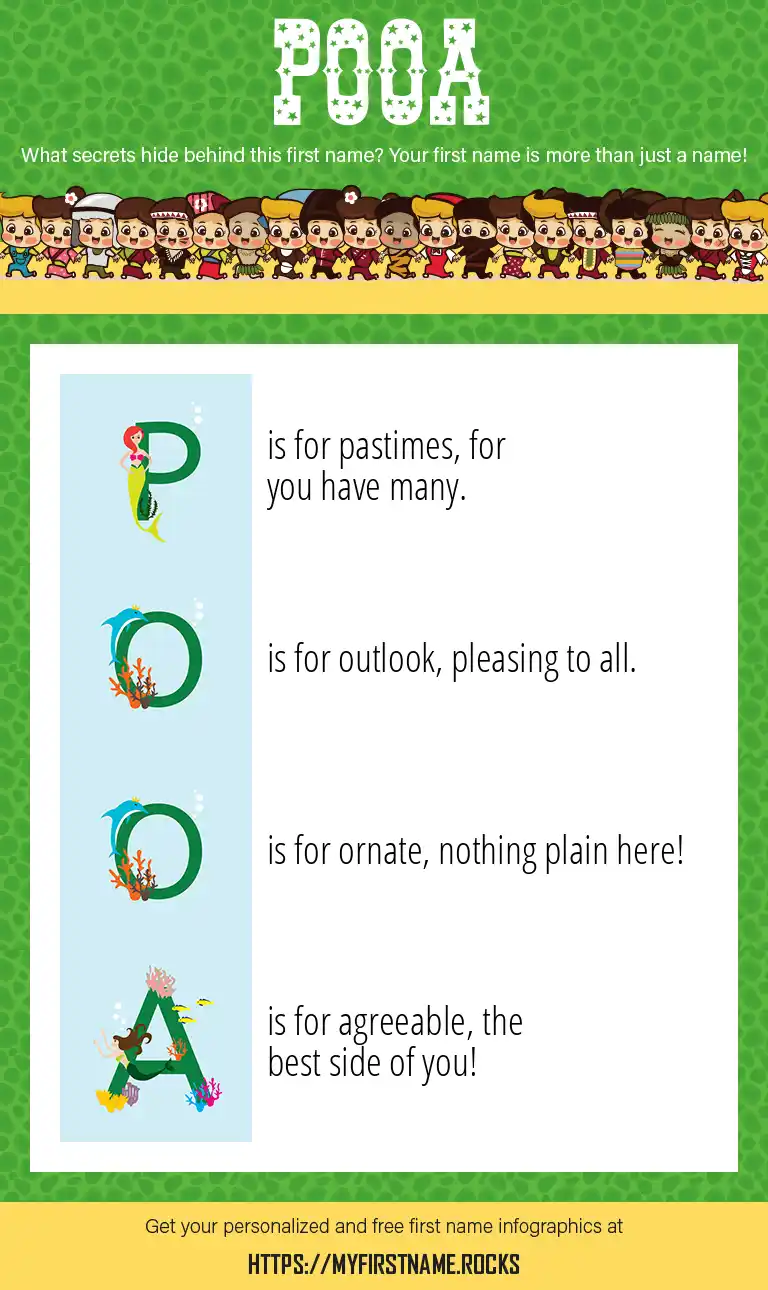 POOA

What secrets hide behind this first name? Your first name is more than just a name!

P is for pastimes, for you have many.

O is for outlook, pleasing to all.

O is for ornate, nothing plain here!

A is for agreeable, the best side of you!

Get your personalized and free first name infographics at

HTTPS://MYFIRSTNAME.ROCKS