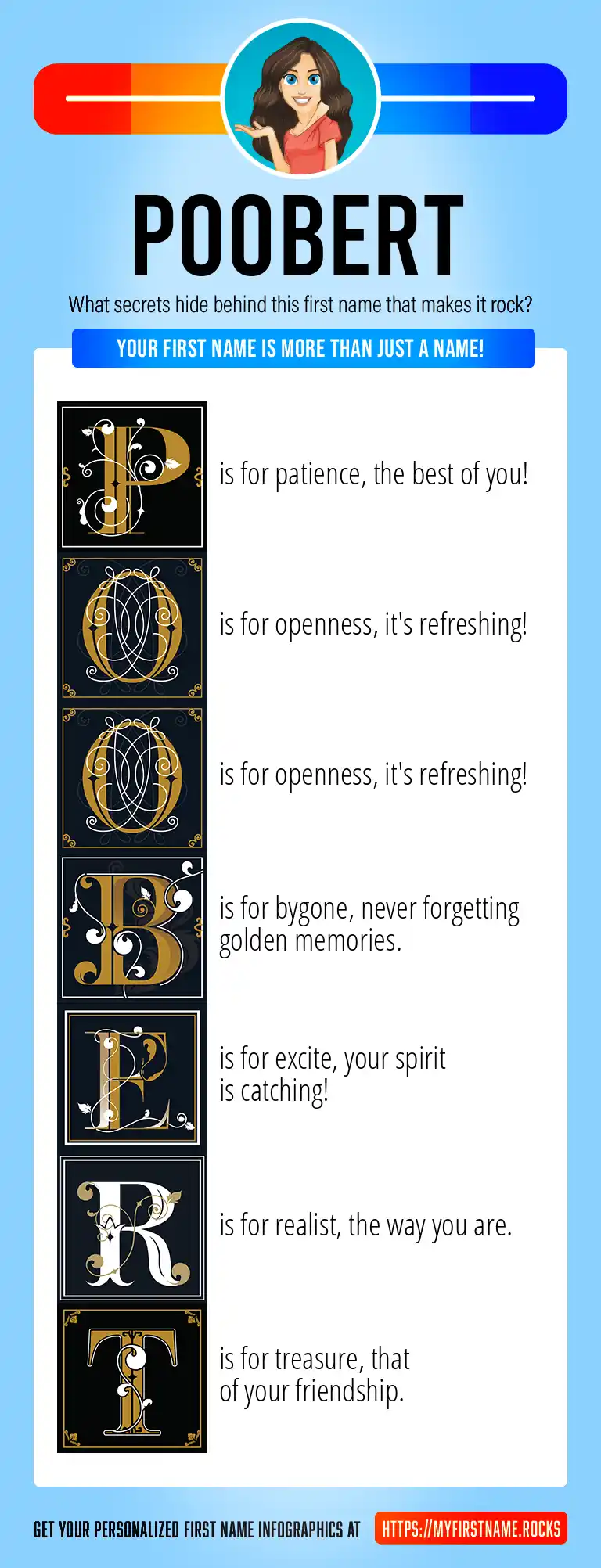 POOBERT

What secrets hide behind this first name that makes it rock?

YOUR FIRST NAME IS MORE THAN JUST A NAME!

P is for patience, the best of you!

O is for openness, it's refreshing!

O is for openness, it's refreshing!

B is for bygone, never forgetting golden memories.

E is for excite, your spirit is catching!

R is for realist, the way you are.

T is for treasure, that of your friendship.

GET YOUR PERSONALIZED FIRST NAME INFOGRAPHICS AT HTTPS://MYFIRSTNAME.ROCKS