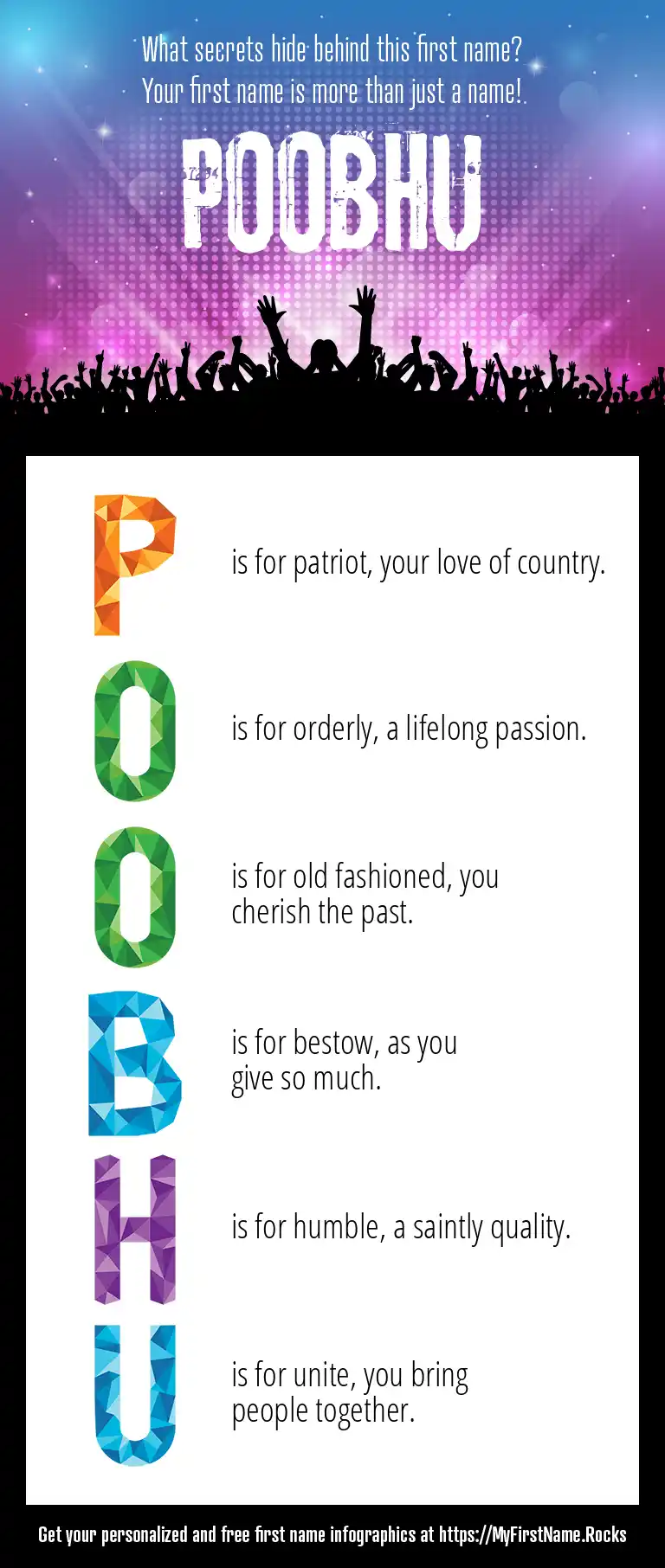 What secrets hide behind this first name?
Your first name is more than just a name!

POOBHU

P is for patriot, your love of country.

O is for orderly, a lifelong passion.

O is for old fashioned, you cherish the past.

B is for bestow, as you give so much.

H is for humble, a saintly quality.

U is for unite, you bring people together.

Get your personalized and free first name infographics at https://MyFirstName.Rocks