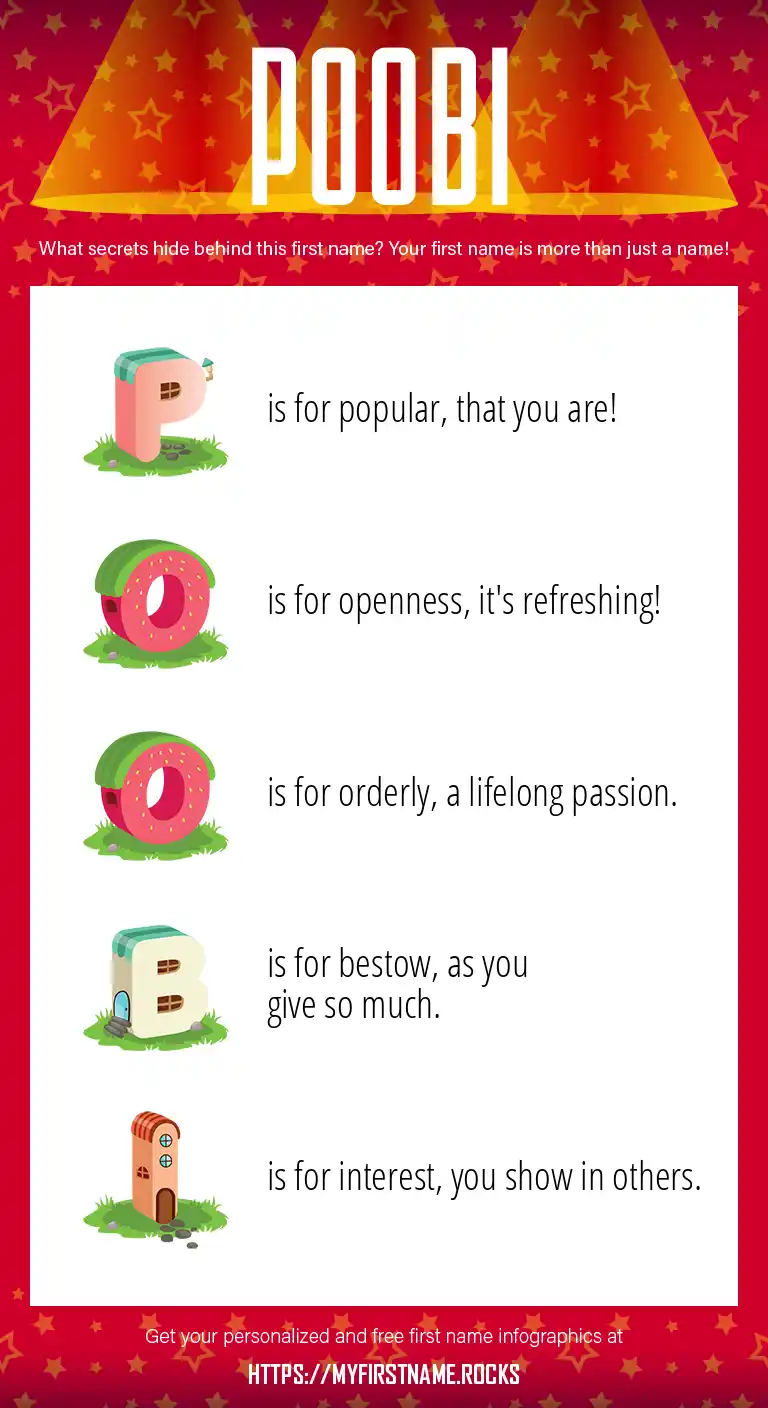 POOBI

What secrets hide behind this first name? Your first name is more than just a name!

P is for popular, that you are!

O is for openness, it's refreshing!

O is for orderly, a lifelong passion.

B is for bestow, as you give so much.

I is for interest, you show in others.

Get your personalized and free first name infographics at

HTTPS://MYFIRSTNAME.ROCKS