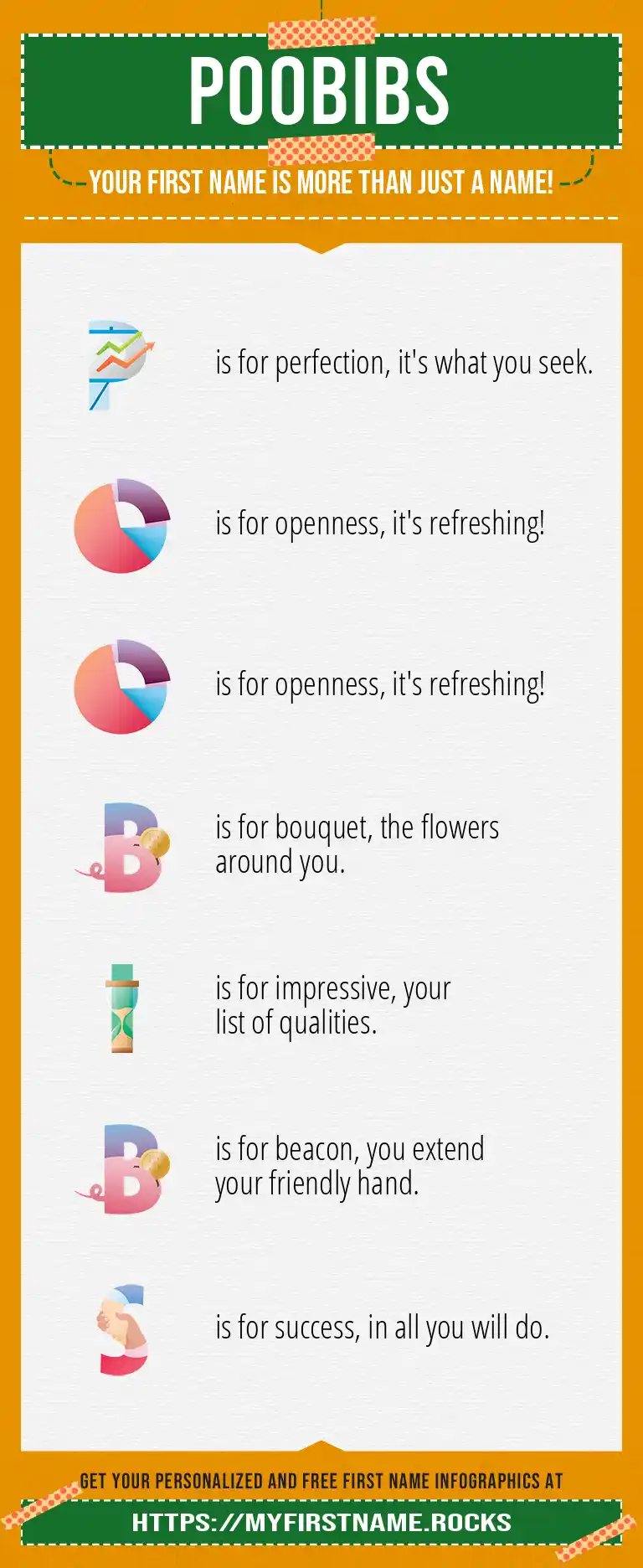 POOBIBS

YOUR FIRST NAME IS MORE THAN JUST A NAME!

P is for perfection, it's what you seek.

O is for openness, it's refreshing!

O is for openness, it's refreshing!

B is for bouquet, the flowers around you.

I is for impressive, your list of qualities.

B is for beacon, you extend your friendly hand.

S is for success, in all you will do.

GET YOUR PERSONALIZED AND FREE FIRST NAME INFOGRAPHICS AT

HTTPS://MYFIRSTNAME.ROCKS