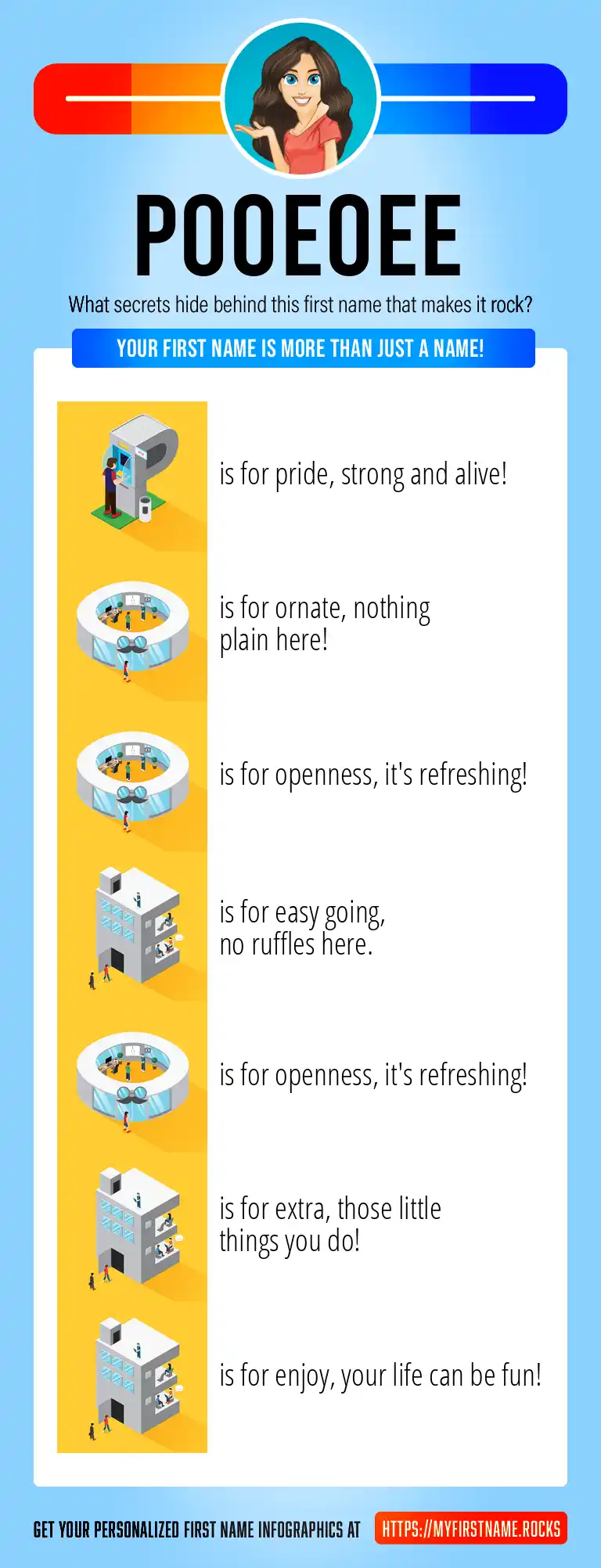 POOEOEE

What secrets hide behind this first name that makes it rock?

YOUR FIRST NAME IS MORE THAN JUST A NAME!

is for pride, strong and alive!

is for ornate, nothing plain here!

is for openness, it's refreshing!

is for easy going, no ruffles here.

is for openness, it's refreshing!

is for extra, those little things you do!

is for enjoy, your life can be fun!

GET YOUR PERSONALIZED FIRST NAME INFOGRAPHICS AT HTTPS://MYFIRSTNAME.ROCKS