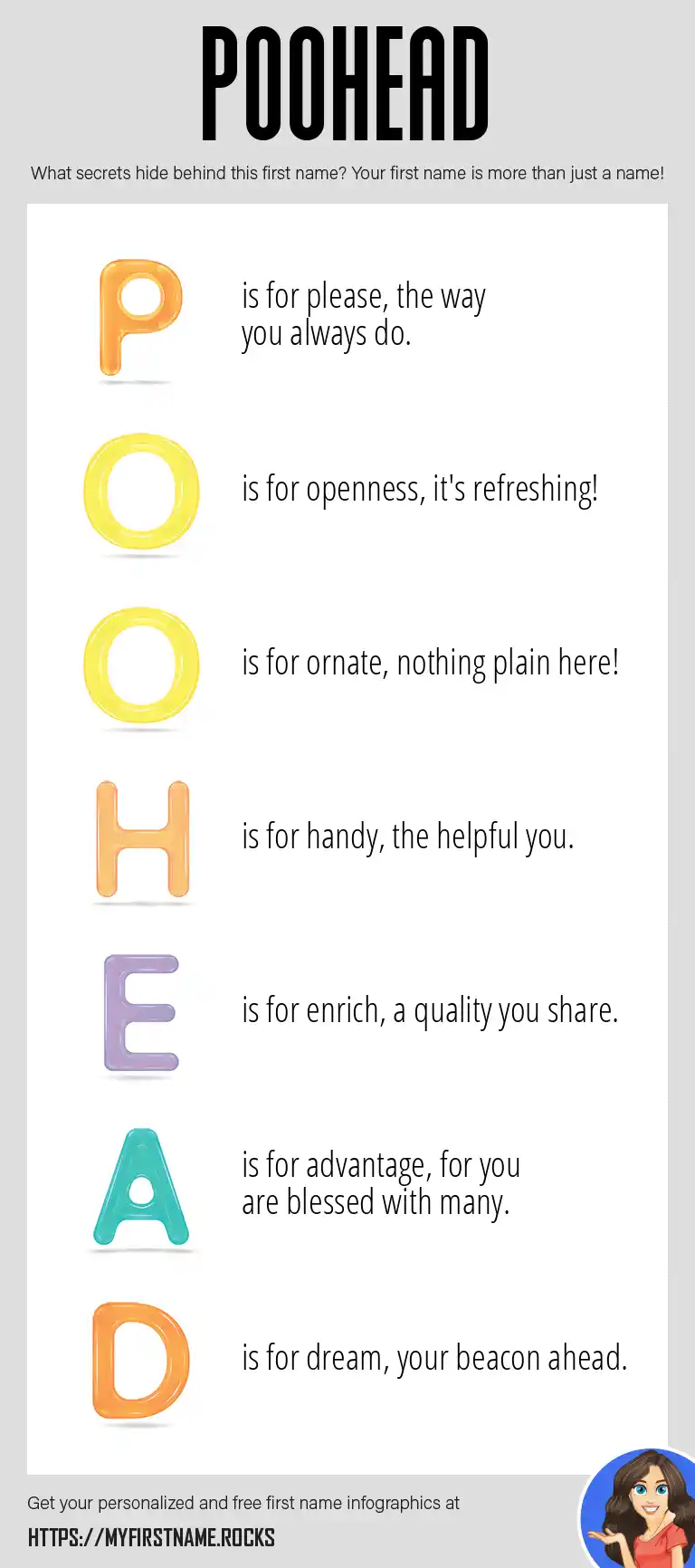 POOHEAD

What secrets hide behind this first name? Your first name is more than just a name!

P is for please, the way you always do.

O is for openness, it's refreshing!

O is for ornate, nothing plain here!

H is for handy, the helpful you.

E is for enrich, a quality you share.

A is for advantage, for you are blessed with many.

D is for dream, your beacon ahead.

Get your personalized and free first name infographics at

HTTPS://MYFIRSTNAME.ROCKS