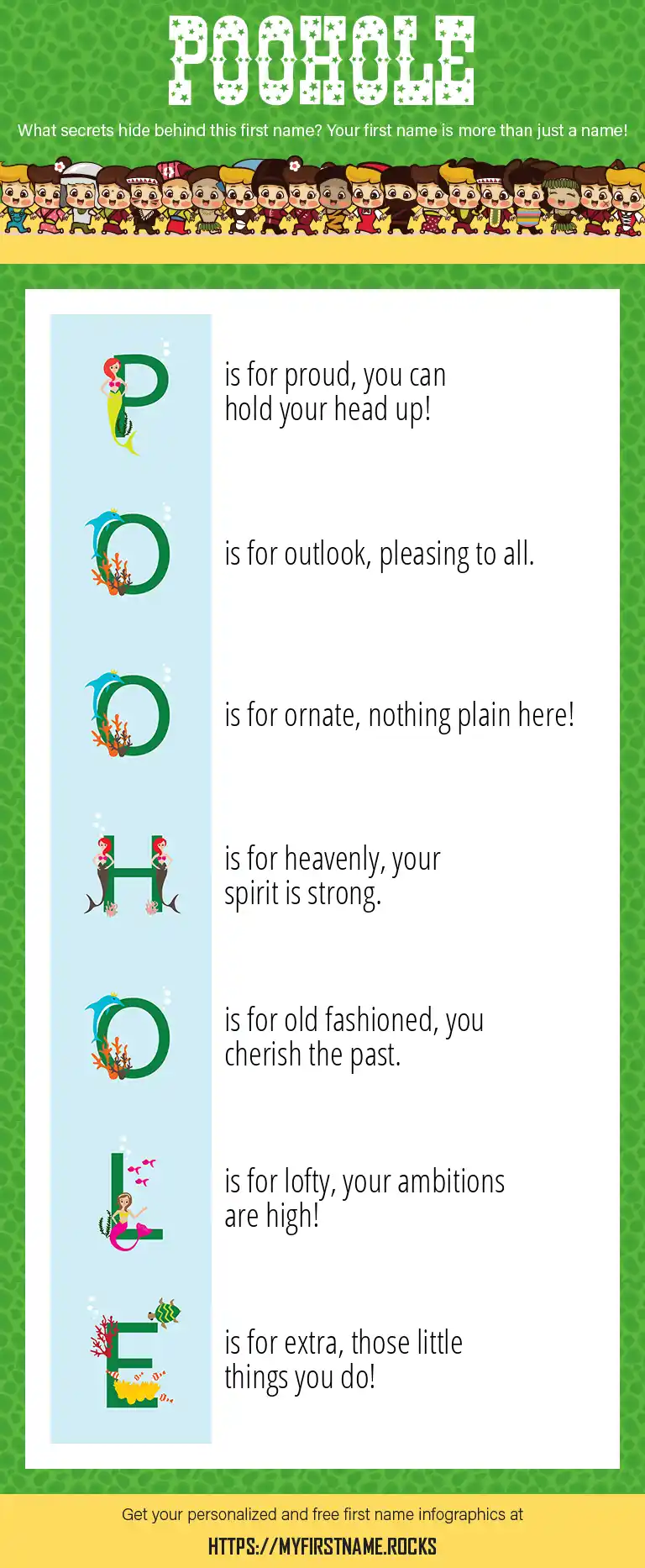 POOHOLE

What secrets hide behind this first name? Your first name is more than just a name!

P is for proud, you can hold your head up!

O is for outlook, pleasing to all.

O is for ornate, nothing plain here!

H is for heavenly, your spirit is strong.

O is for old fashioned, you cherish the past.

L is for lofty, your ambitions are high!

E is for extra, those little things you do!

Get your personalized and free first name infographics at

HTTPS://MYFIRSTNAME.ROCKS