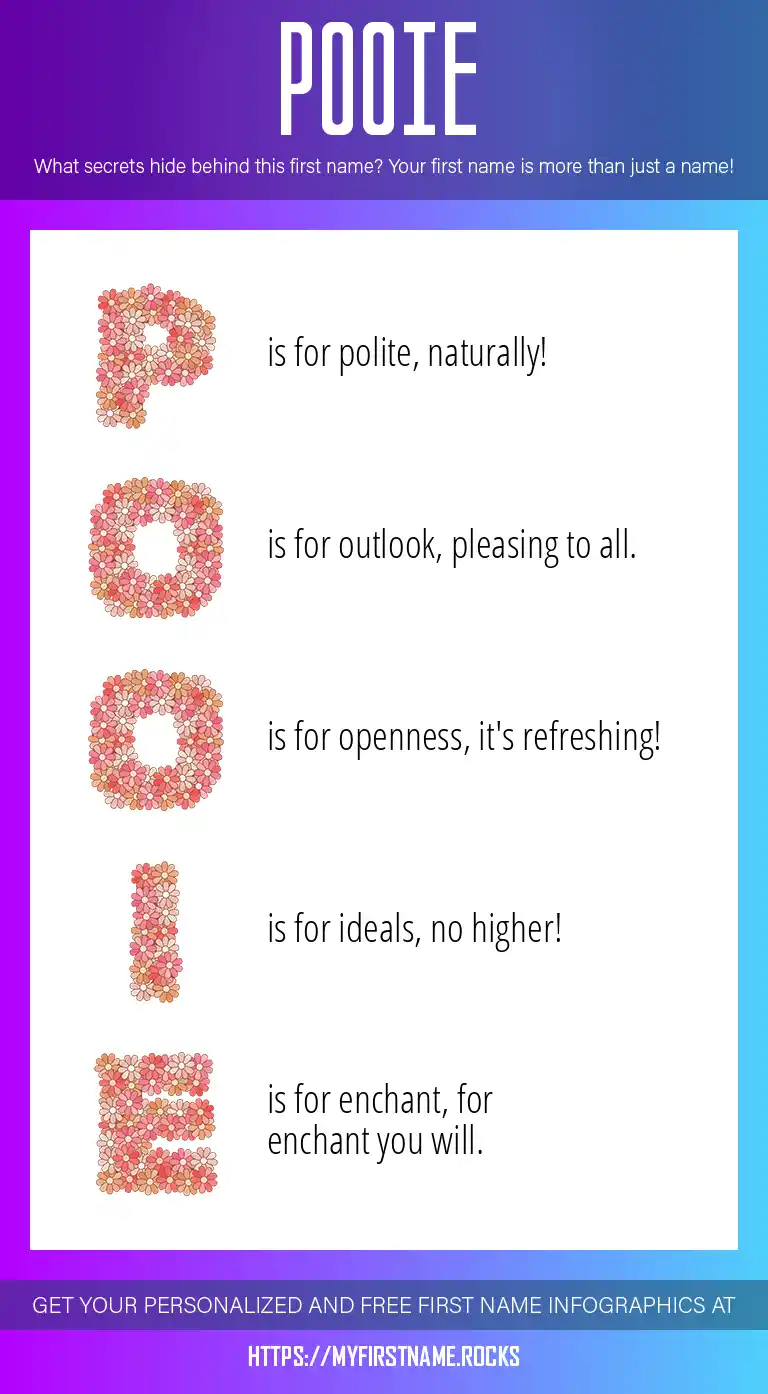 POOIE

What secrets hide behind this first name? Your first name is more than just a name!

P is for polite, naturally!

O is for outlook, pleasing to all.

O is for openness, it's refreshing!

I is for ideals, no higher!

E is for enchant, for enchant you will.

GET YOUR PERSONALIZED AND FREE FIRST NAME INFOGRAPHICS AT

HTTPS://MYFIRSTNAME.ROCKS