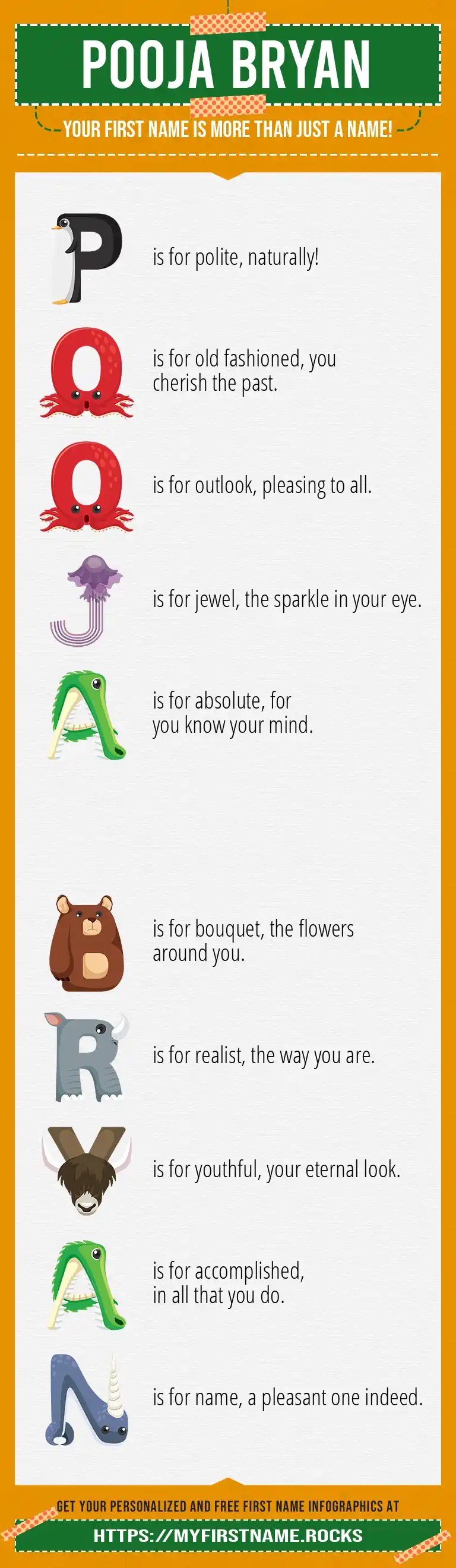 POOJA BRYAN

YOUR FIRST NAME IS MORE THAN JUST A NAME!

P is for polite, naturally!

O is for old fashioned, you cherish the past.

O is for outlook, pleasing to all.

J is for jewel, the sparkle in your eye.

A is for absolute, for you know your mind.

B is for bouquet, the flowers around you.

R is for realist, the way you are.

Y is for youthful, your eternal look.

A is for accomplished, in all that you do.

N is for name, a pleasant one indeed.

GET YOUR PERSONALIZED AND FREE FIRST NAME INFOGRAPHICS AT

HTTPS://MYFIRSTNAME.ROCKS