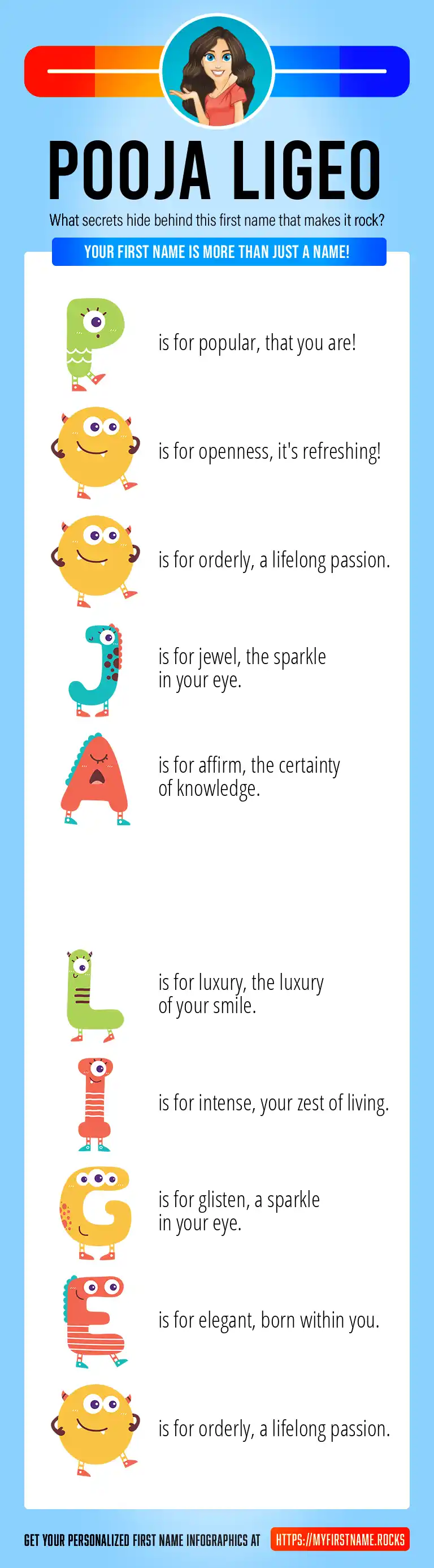 POOJA LIGEO

What secrets hide behind this first name that makes it rock?

YOUR FIRST NAME IS MORE THAN JUST A NAME!

P is for popular, that you are!

O is for openness, it's refreshing!

O is for orderly, a lifelong passion.

J is for jewel, the sparkle in your eye.

A is for affirm, the certainty of knowledge.

L is for luxury, the luxury of your smile.

I is for intense, your zest of living.

G is for glisten, a sparkle in your eye.

E is for elegant, born within you.

O is for orderly, a lifelong passion.

GET YOUR PERSONALIZED FIRST NAME INFOGRAPHICS AT HTTPS://MYFIRSTNAME.ROCKS