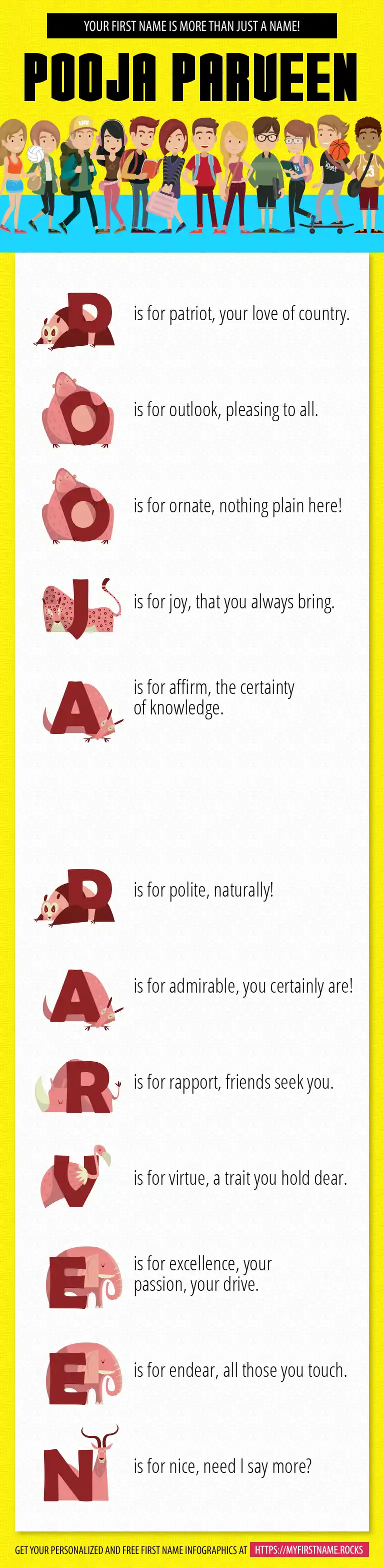 YOUR FIRST NAME IS MORE THAN JUST A NAME!

POOJA PARVEEN

P is for patriot, your love of country.

O is for outlook, pleasing to all.

O is for ornate, nothing plain here!

J is for joy, that you always bring.

A is for affirm, the certainty of knowledge.

P is for polite, naturally!

A is for admirable, you certainly are!

R is for rapport, friends seek you.

V is for virtue, a trait you hold dear.

E is for excellence, your passion, your drive.

E is for endear, all those you touch.

N is for nice, need I say more?

GET YOUR PERSONALIZED AND FREE FIRST NAME INFOGRAPHICS AT HTTPS://MYFIRSTNAME.ROCKS