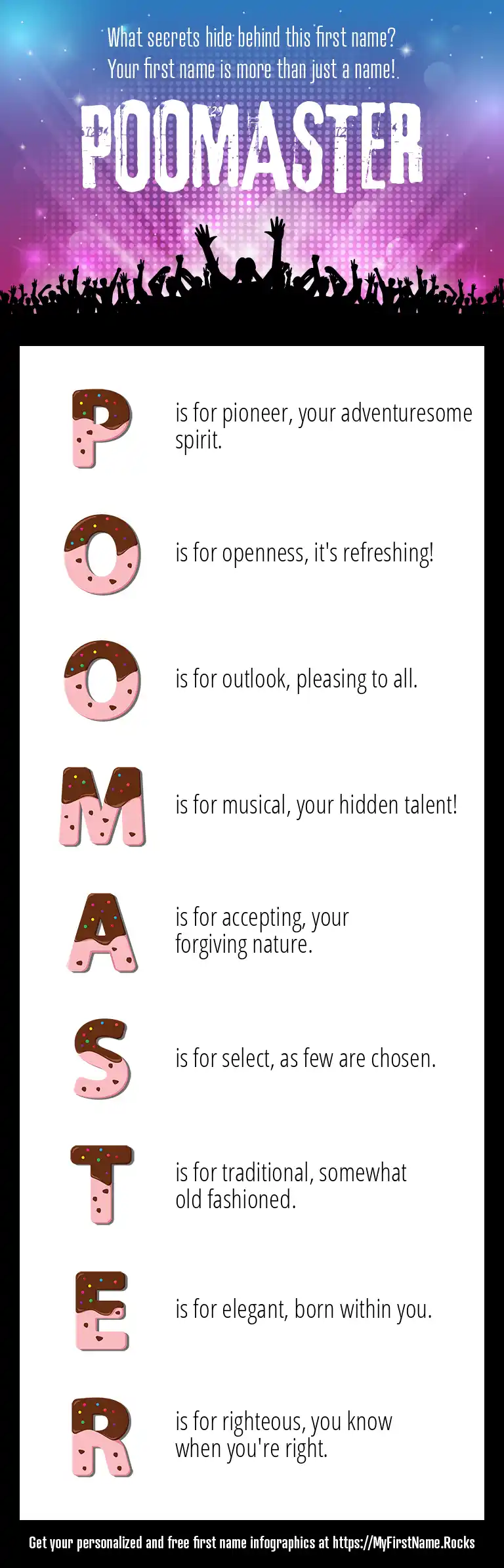 What secrets hide behind this first name?
Your first name is more than just a name!

POOMASTER

P is for pioneer, your adventuresome spirit.

O is for openness, it's refreshing!

O is for outlook, pleasing to all.

M is for musical, your hidden talent!

A is for accepting, your forgiving nature.

S is for select, as few are chosen.

T is for traditional, somewhat old fashioned.

E is for elegant, born within you.

R is for righteous, you know when you're right.

Get your personalized and free first name infographics at https://MyFirstName.Rocks