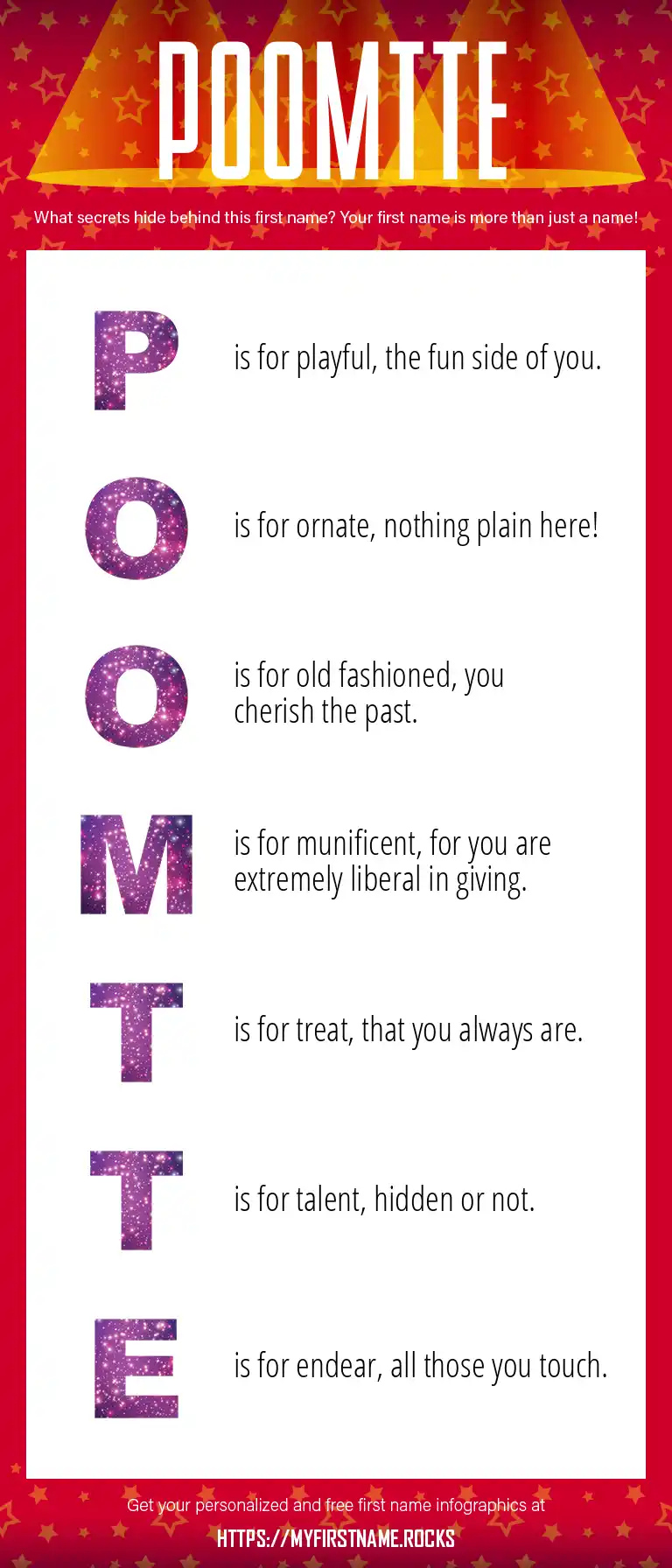 POOMTTE

What secrets hide behind this first name? Your first name is more than just a name!

P is for playful, the fun side of you.

O is for ornate, nothing plain here!

O is for old fashioned, you cherish the past.

M is for munificent, for you are extremely liberal in giving.

T is for treat, that you always are.

T is for talent, hidden or not.

E is for endear, all those you touch.

Get your personalized and free first name infographics at

HTTPS://MYFIRSTNAME.ROCKS