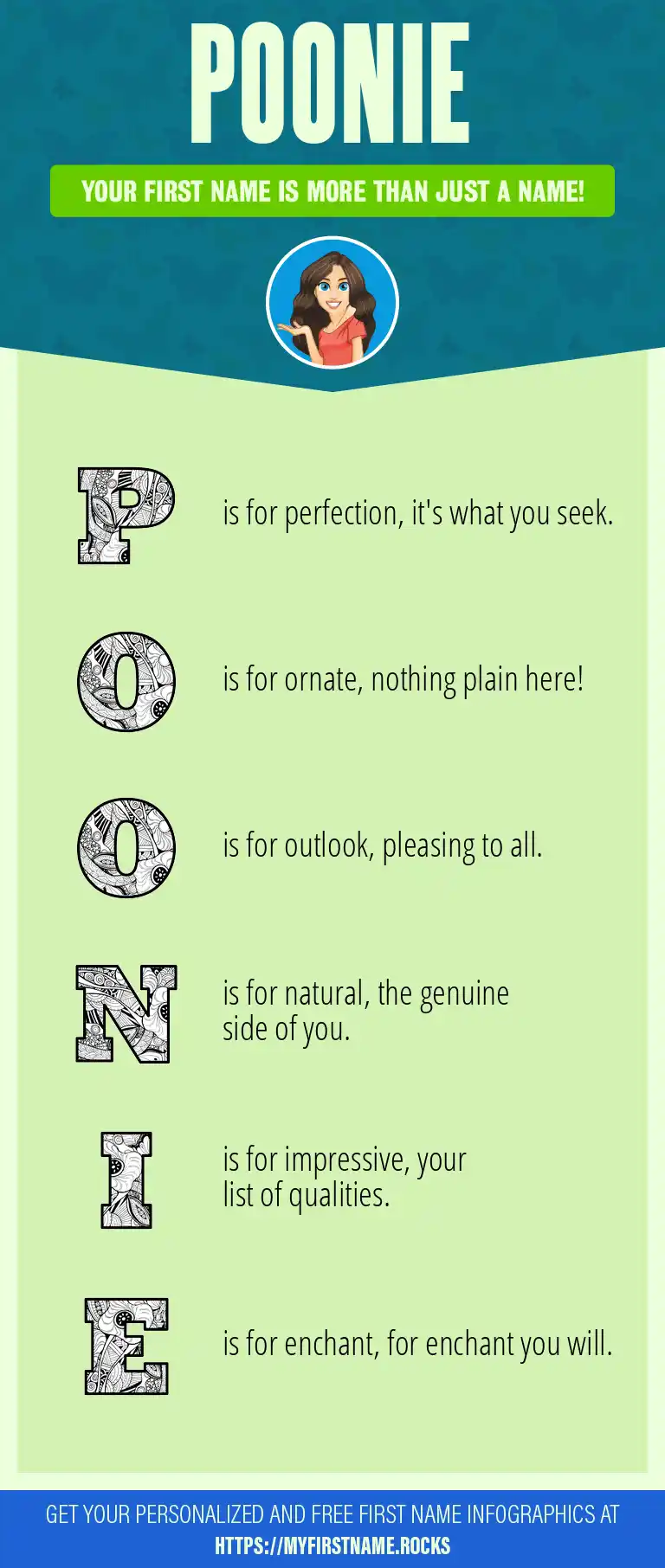 POONIE

YOUR FIRST NAME IS MORE THAN JUST A NAME!

P is for perfection, it's what you seek.

O is for ornate, nothing plain here!

O is for outlook, pleasing to all.

N is for natural, the genuine side of you.

I is for impressive, your list of qualities.

E is for enchant, for enchant you will.

GET YOUR PERSONALIZED AND FREE FIRST NAME INFOGRAPHICS AT HTTPS://MYFIRSTNAME.ROCKS