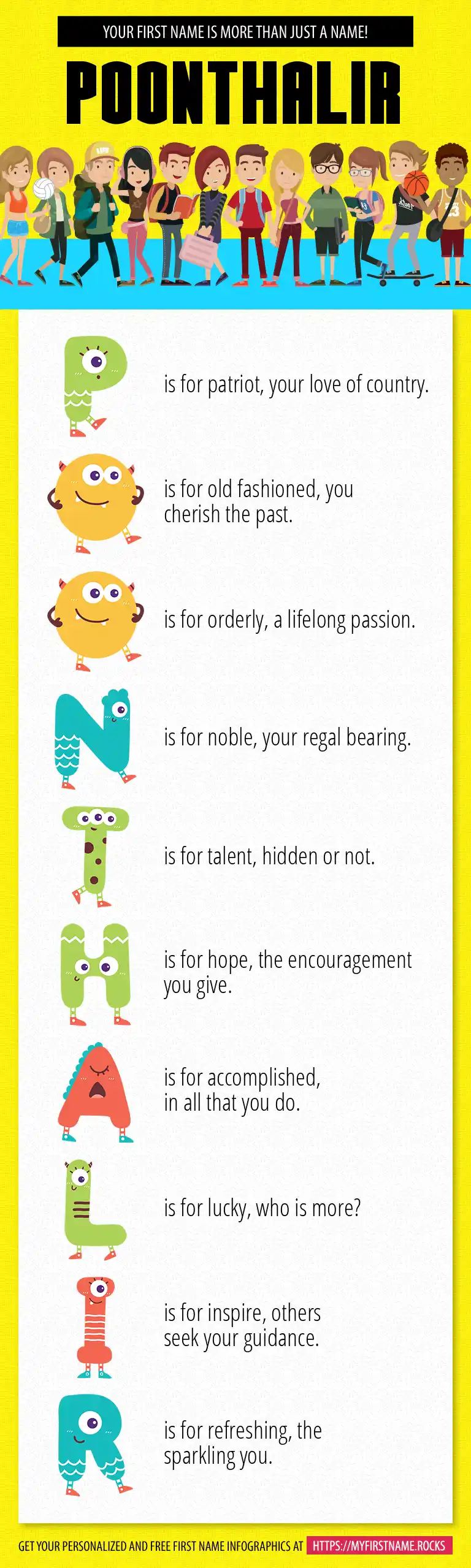 YOUR FIRST NAME IS MORE THAN JUST A NAME!

POONTHALIR

P is for patriot, your love of country.

O is for old fashioned, you cherish the past.

O is for orderly, a lifelong passion.

N is for noble, your regal bearing.

T is for talent, hidden or not.

H is for hope, the encouragement you give.

A is for accomplished, in all that you do.

L is for lucky, who is more?

I is for inspire, others seek your guidance.

R is for refreshing, the sparkling you.

GET YOUR PERSONALIZED AND FREE FIRST NAME INFOGRAPHICS AT HTTPS://MYFIRSTNAME.ROCKS