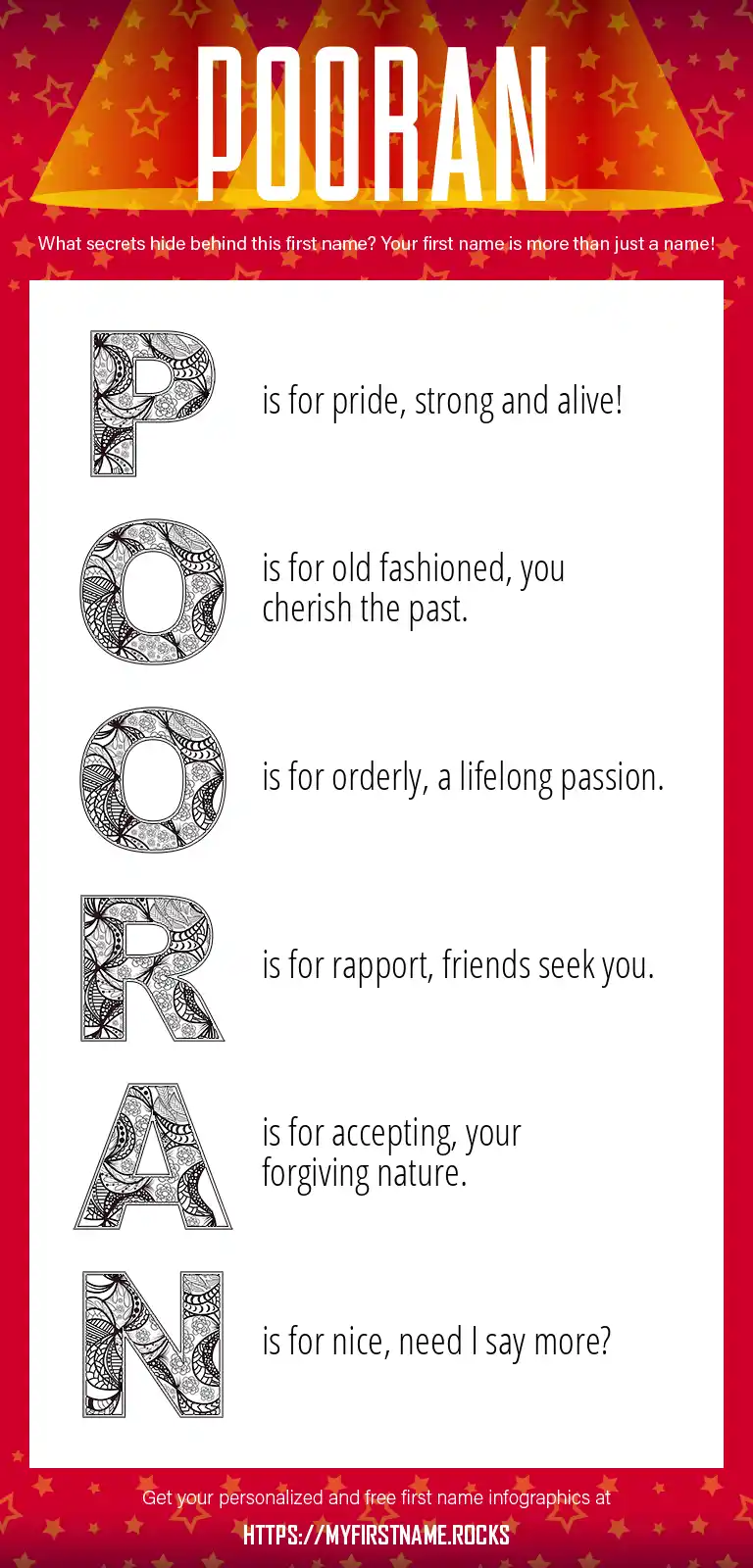 POORAN

What secrets hide behind this first name? Your first name is more than just a name!

P is for pride, strong and alive!

O is for old fashioned, you cherish the past.

O is for orderly, a lifelong passion.

R is for rapport, friends seek you.

A is for accepting, your forgiving nature.

N is for nice, need I say more?

Get your personalized and free first name infographics at

HTTPS://MYFIRSTNAME.ROCKS