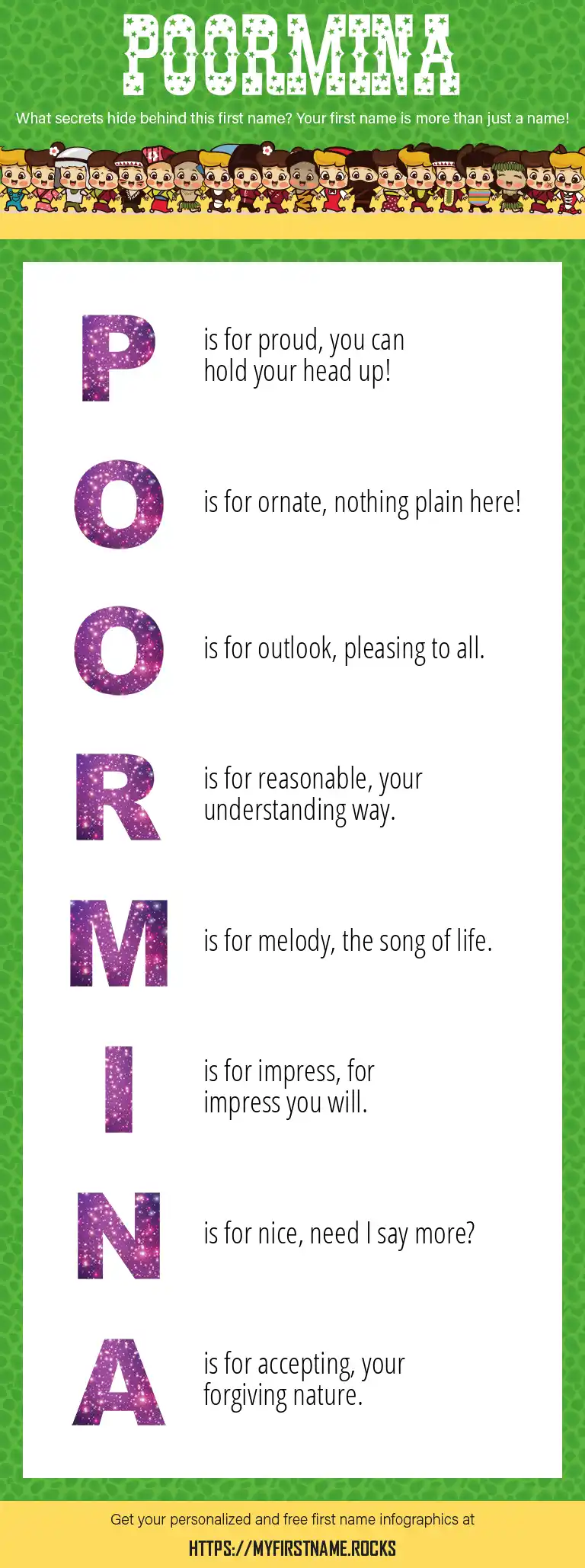 POORMINA

What secrets hide behind this first name? Your first name is more than just a name!

P is for proud, you can hold your head up!

O is for ornate, nothing plain here!

O is for outlook, pleasing to all.

R is for reasonable, your understanding way.

M is for melody, the song of life.

I is for impress, for impress you will.

N is for nice, need I say more?

A is for accepting, your forgiving nature.

Get your personalized and free first name infographics at

HTTPS://MYFIRSTNAME.ROCKS