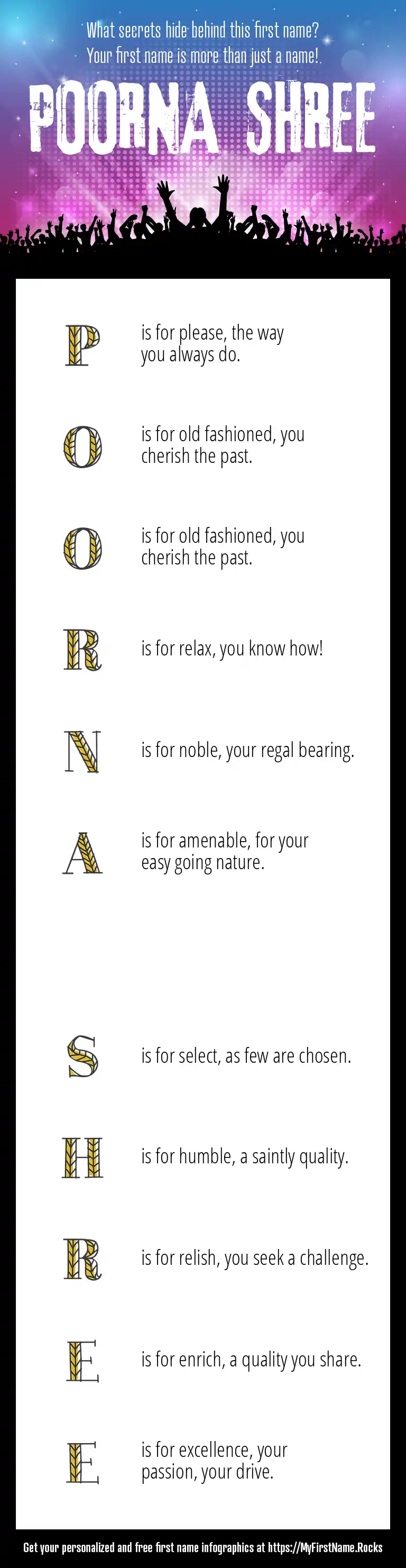 What secrets hide behind this first name?
Your first name is more than just a name!

POORNA SHREE

P is for please, the way you always do.

O is for old fashioned, you cherish the past.

O is for old fashioned, you cherish the past.

R is for relax, you know how!

N is for noble, your regal bearing.

A is for amenable, for your easy going nature.

S is for select, as few are chosen.

H is for humble, a saintly quality.

R is for relish, you seek a challenge.

E is for enrich, a quality you share.

E is for excellence, your passion, your drive.

Get your personalized and free first name infographics at https://MyFirstName.Rocks