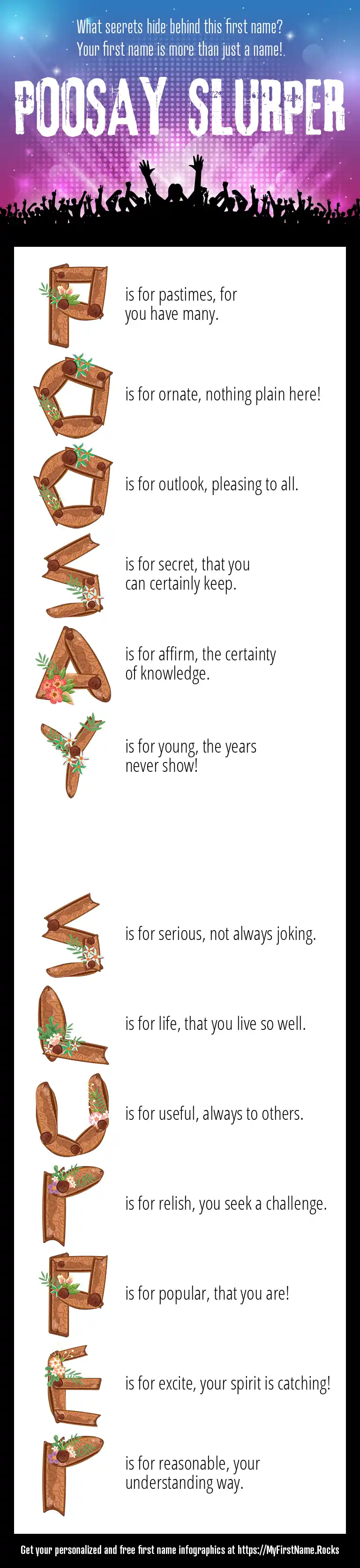 What secrets hide behind this first name?
Your first name is more than just a name!

POOSAY SLURPER

P is for pastimes, for you have many.

O is for ornate, nothing plain here!

O is for outlook, pleasing to all.

S is for secret, that you can certainly keep.

A is for affirm, the certainty of knowledge.

Y is for young, the years never show!

S is for serious, not always joking.

L is for life, that you live so well.

U is for useful, always to others.

R is for relish, you seek a challenge.

P is for popular, that you are!

E is for excite, your spirit is catching!

R is for reasonable, your understanding way.

Get your personalized and free first name infographics at https://MyFirstName.Rocks