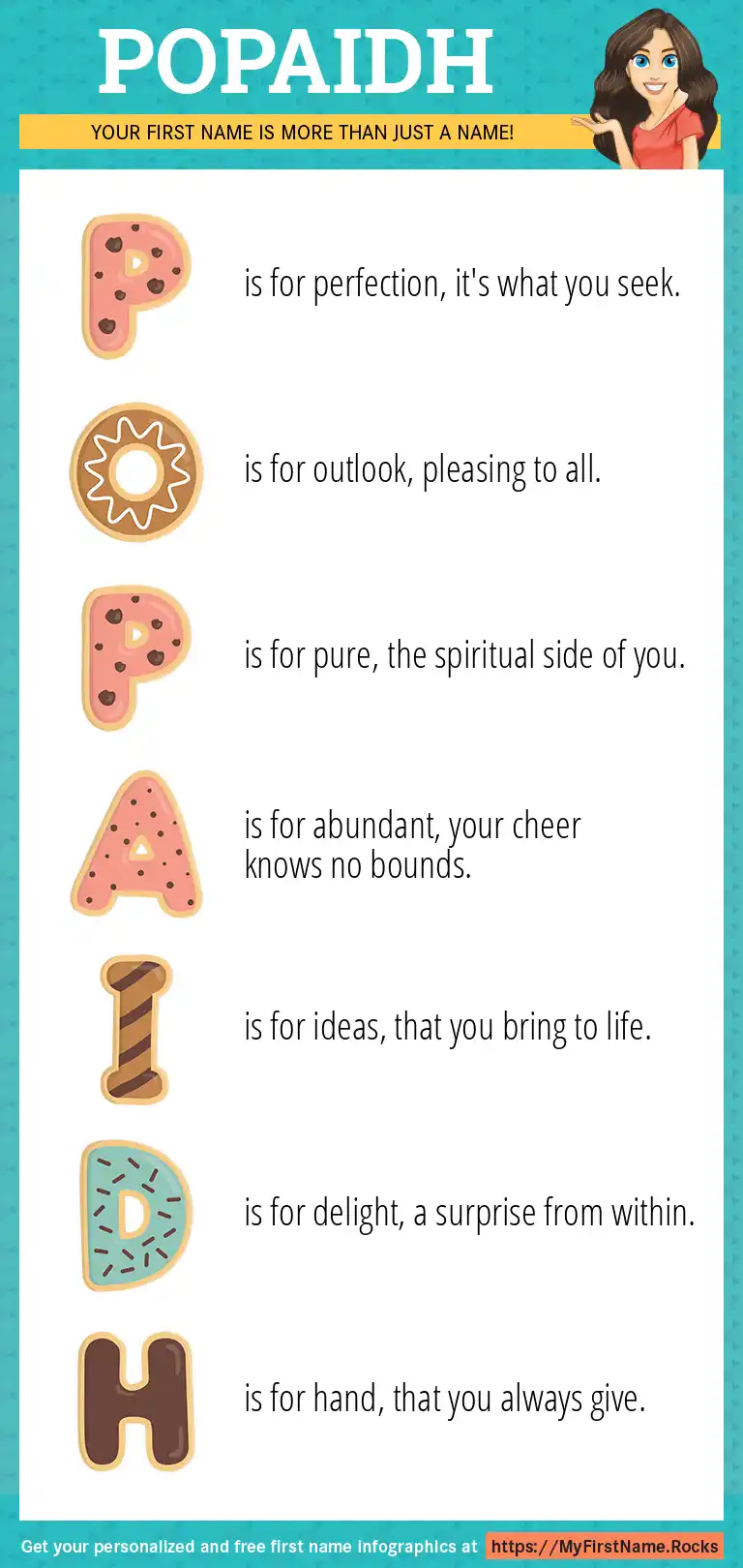 POPAIDH

YOUR FIRST NAME IS MORE THAN JUST A NAME!

P is for perfection, it's what you seek.

O is for outlook, pleasing to all.

P is for pure, the spiritual side of you.

A is for abundant, your cheer knows no bounds.

I is for ideas, that you bring to life.

D is for delight, a surprise from within.

H is for hand, that you always give.

Get your personalized and free first name infographics at https://MyFirstName.Rocks