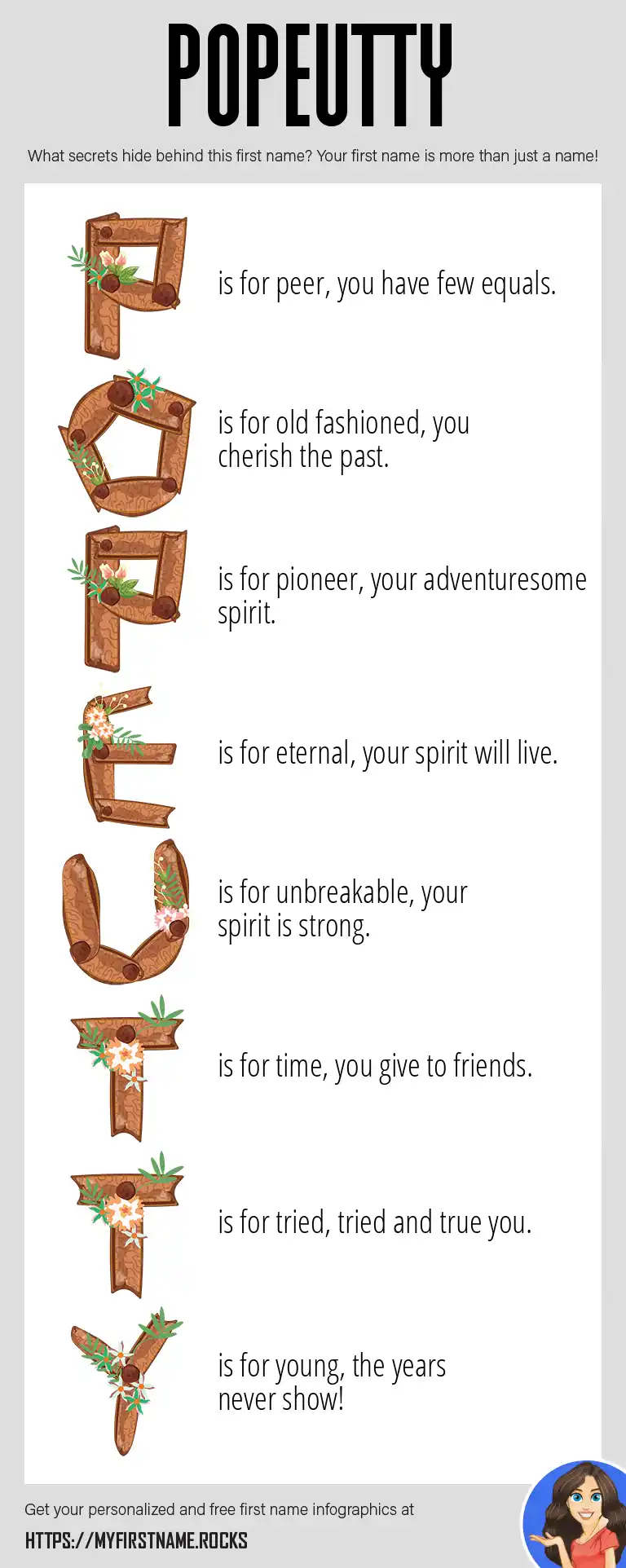 POPEUTTY

What secrets hide behind this first name? Your first name is more than just a name!

P is for peer, you have few equals.

O is for old fashioned, you cherish the past.

P is for pioneer, your adventuresome spirit.

E is for eternal, your spirit will live.

U is for unbreakable, your spirit is strong.

T is for time, you give to friends.

T is for tried, tried and true you.

Y is for young, the years never show!

Get your personalized and free first name infographics at

HTTPS://MYFIRSTNAME.ROCKS