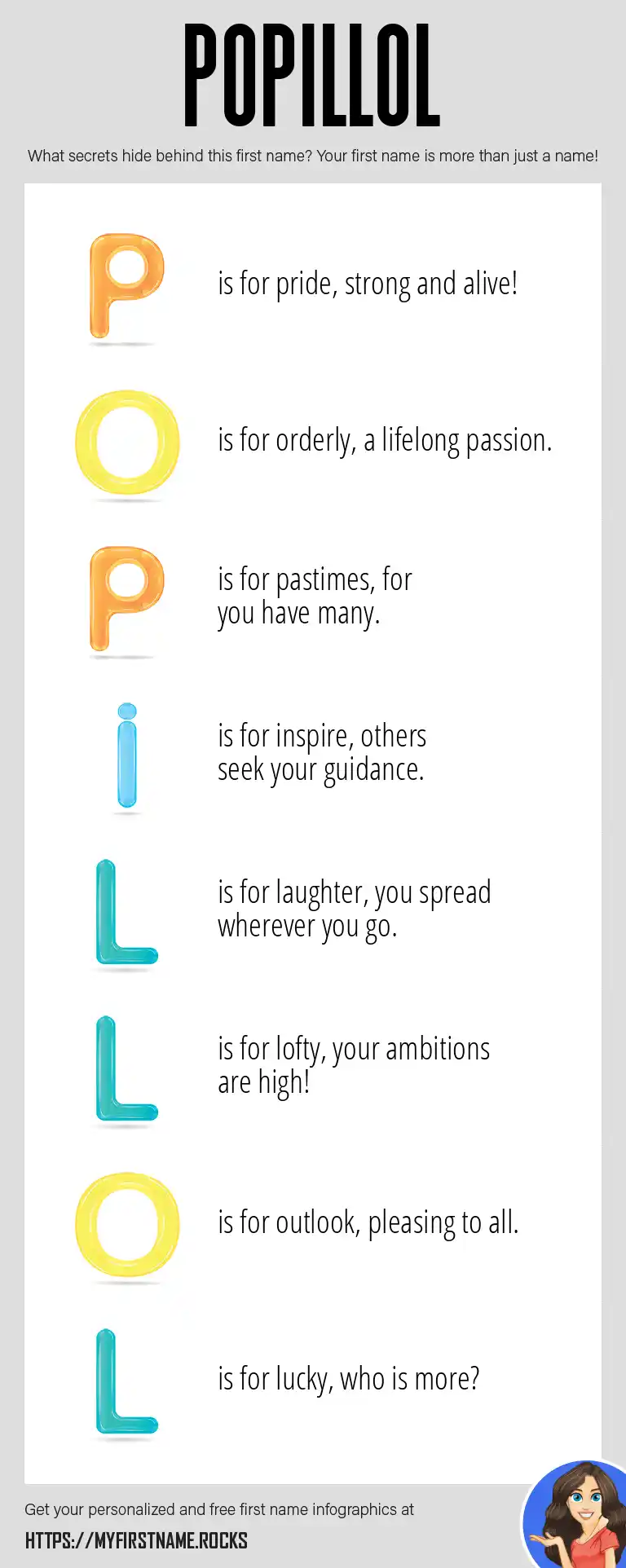 POPILLOL

What secrets hide behind this first name? Your first name is more than just a name!

P is for pride, strong and alive!

O is for orderly, a lifelong passion.

P is for pastimes, for you have many.

i is for inspire, others seek your guidance.

L is for laughter, you spread wherever you go.

L is for lofty, your ambitions are high!

O is for outlook, pleasing to all.

L is for lucky, who is more?

Get your personalized and free first name infographics at

HTTPS://MYFIRSTNAME.ROCKS