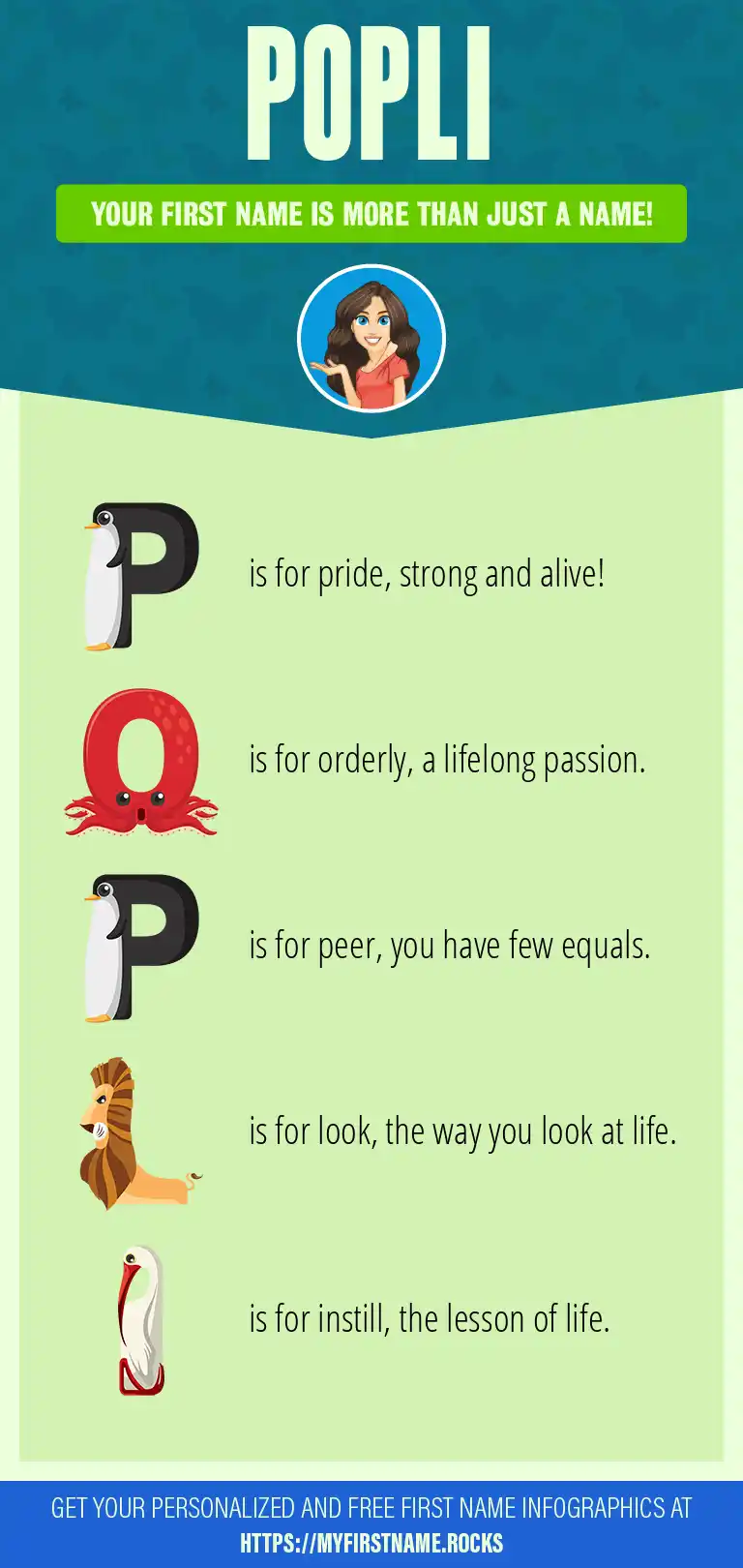 POPLI

YOUR FIRST NAME IS MORE THAN JUST A NAME!

P is for pride, strong and alive!

O is for orderly, a lifelong passion.

P is for peer, you have few equals.

L is for look, the way you look at life.

I is for instill, the lesson of life.

GET YOUR PERSONALIZED AND FREE FIRST NAME INFOGRAPHICS AT HTTPS://MYFIRSTNAME.ROCKS