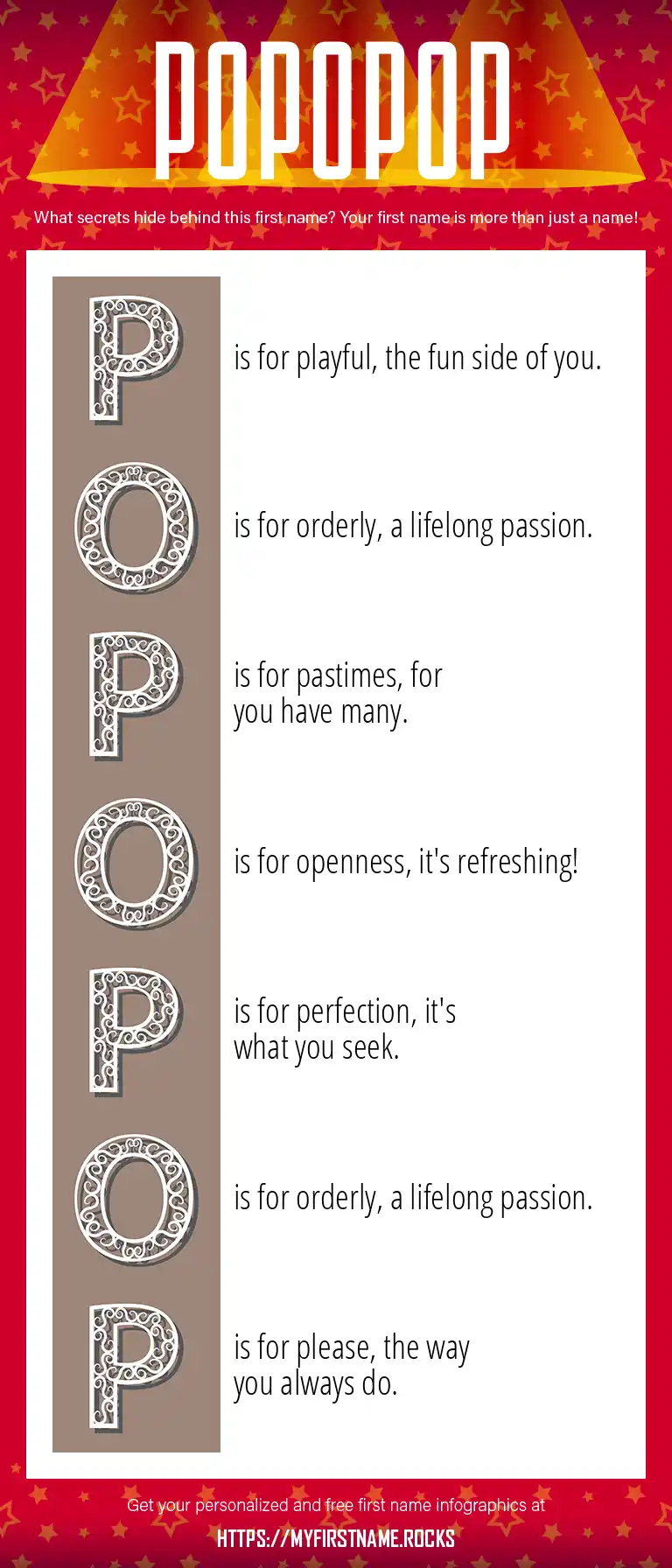 POPOPOP

What secrets hide behind this first name? Your first name is more than just a name!

P is for playful, the fun side of you.

O is for orderly, a lifelong passion.

P is for pastimes, for you have many.

O is for openness, it's refreshing!

P is for perfection, it's what you seek.

O is for orderly, a lifelong passion.

P is for please, the way you always do.

Get your personalized and free first name infographics at

HTTPS://MYFIRSTNAME.ROCKS