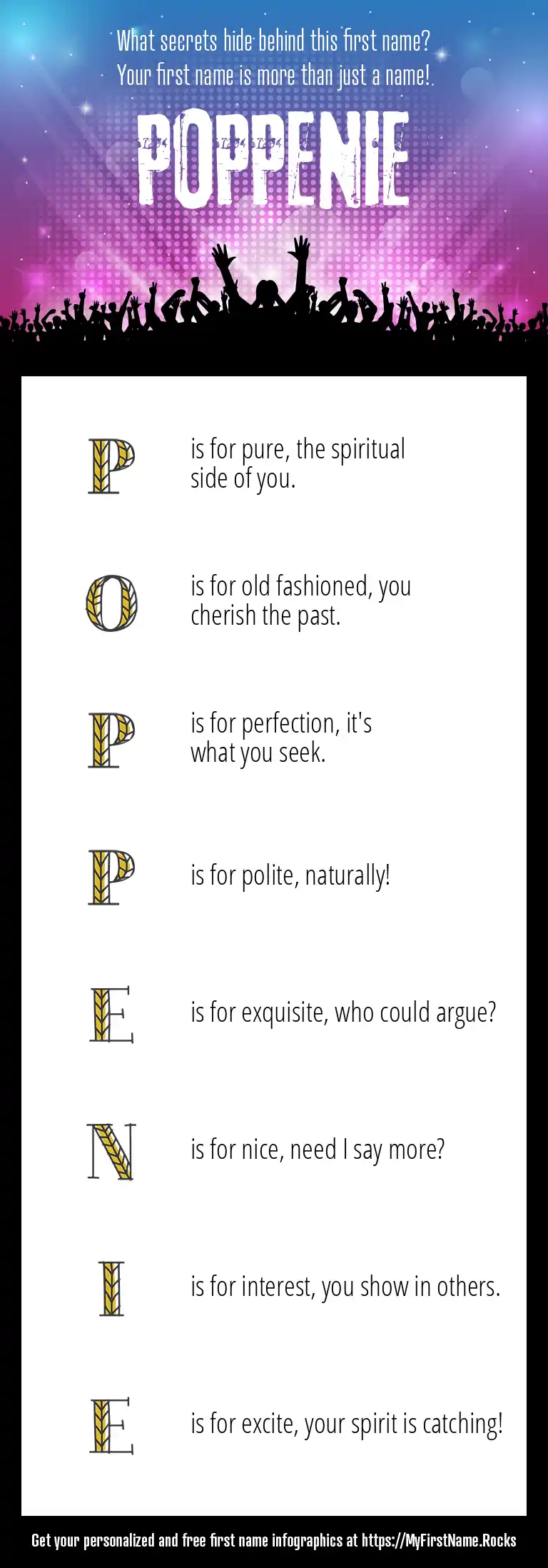 What secrets hide behind this first name?
Your first name is more than just a name!

POPPENIE

P is for pure, the spiritual side of you.

O is for old fashioned, you cherish the past.

P is for perfection, it's what you seek.

P is for polite, naturally!

E is for exquisite, who could argue?

N is for nice, need I say more?

I is for interest, you show in others.

E is for excite, your spirit is catching!

Get your personalized and free first name infographics at https://MyFirstName.Rocks