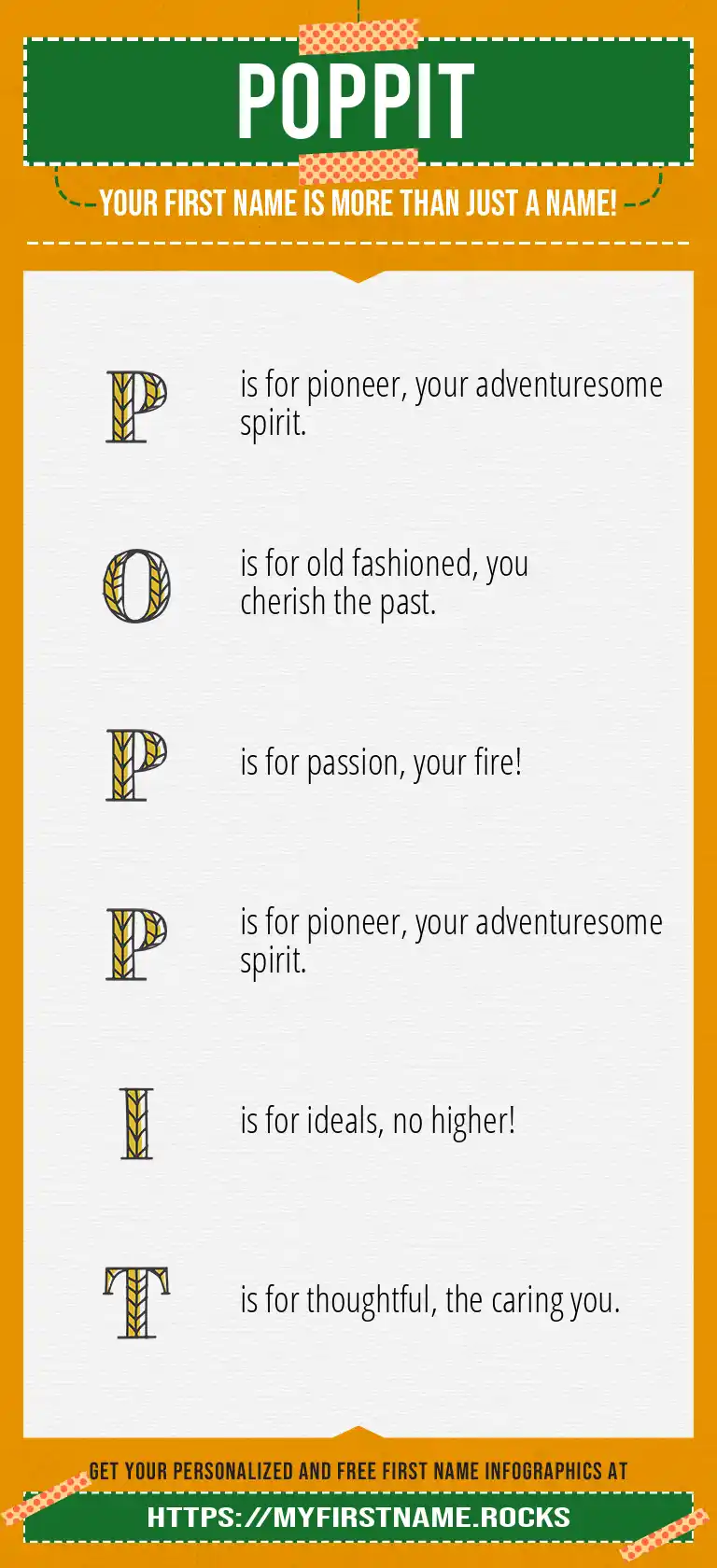 POPPIT

YOUR FIRST NAME IS MORE THAN JUST A NAME!

P is for pioneer, your adventuresome spirit.

O is for old fashioned, you cherish the past.

P is for passion, your fire!

P is for pioneer, your adventuresome spirit.

I is for ideals, no higher!

T is for thoughtful, the caring you.

GET YOUR PERSONALIZED AND FREE FIRST NAME INFOGRAPHICS AT

HTTPS://MYFIRSTNAME.ROCKS