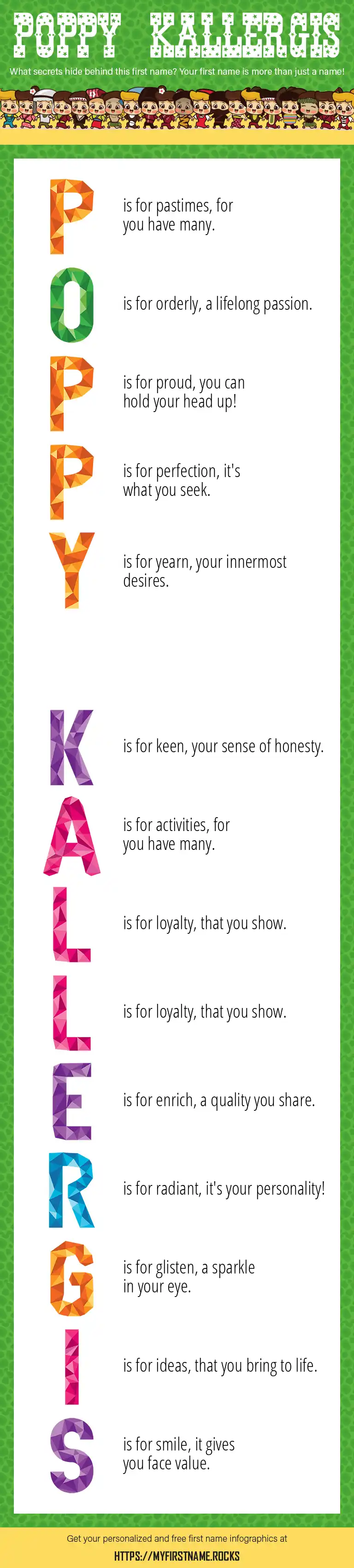 POPPY KALLERGIS

What secrets hide behind this first name? Your first name is more than just a name!

P is for pastimes, for you have many.

O is for orderly, a lifelong passion.

P is for proud, you can hold your head up!

P is for perfection, it's what you seek.

Y is for yearn, your innermost desires.

K is for keen, your sense of honesty.

A is for activities, for you have many.

L is for loyalty, that you show.

L is for loyalty, that you show.

E is for enrich, a quality you share.

R is for radiant, it's your personality!

G is for glisten, a sparkle in your eye.

I is for ideas, that you bring to life.

S is for smile, it gives you face value.

Get your personalized and free first name infographics at

HTTPS://MYFIRSTNAME.ROCKS