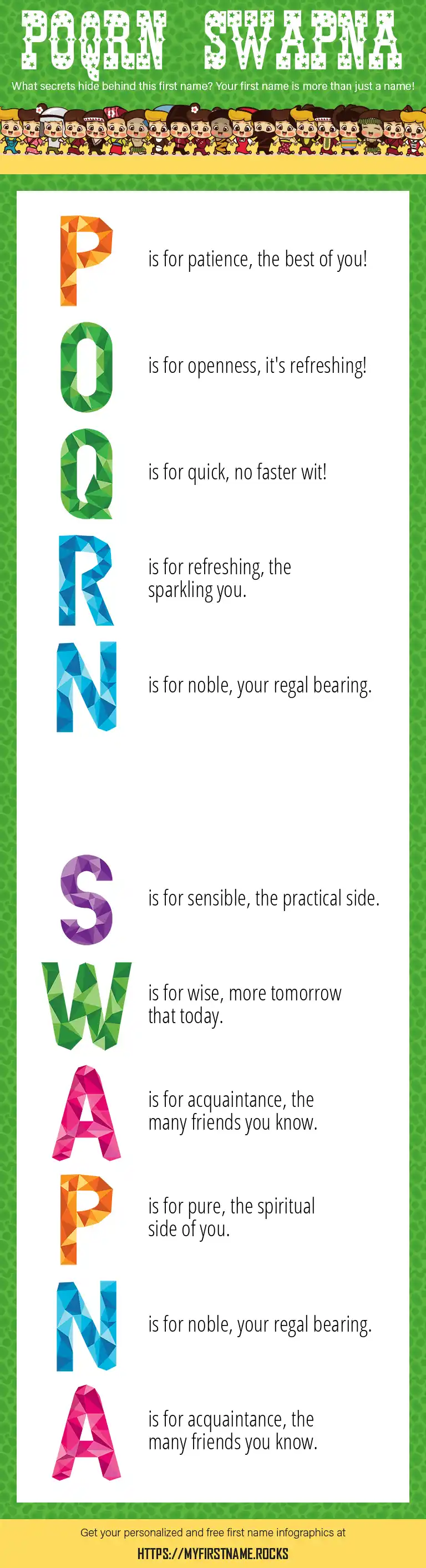 POQRN SWAPNA

What secrets hide behind this first name? Your first name is more than just a name!

P is for patience, the best of you!

O is for openness, it's refreshing!

Q is for quick, no faster wit!

R is for refreshing, the sparkling you.

N is for noble, your regal bearing.

S is for sensible, the practical side.

W is for wise, more tomorrow that today.

A is for acquaintance, the many friends you know.

P is for pure, the spiritual side of you.

N is for noble, your regal bearing.

A is for acquaintance, the many friends you know.

Get your personalized and free first name infographics at

HTTPS://MYFIRSTNAME.ROCKS