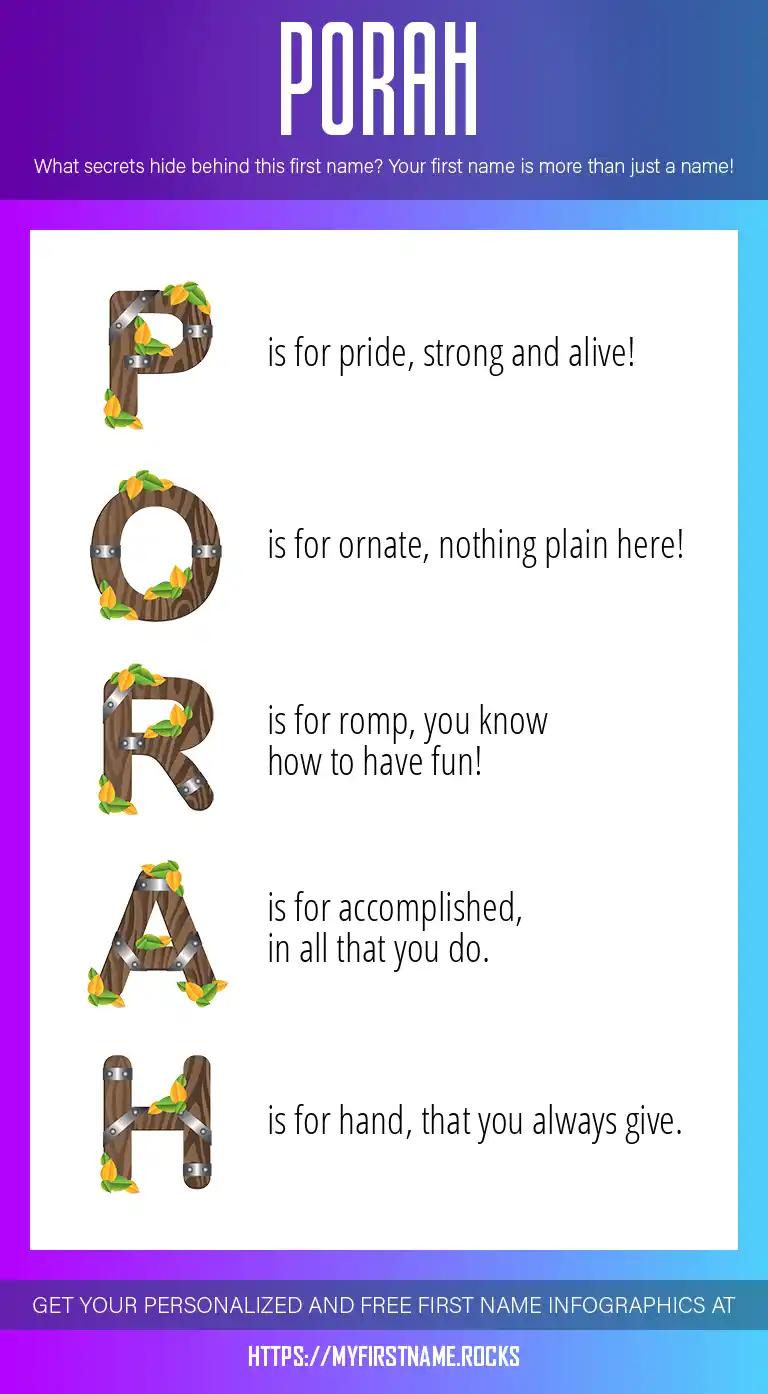 PORAH

What secrets hide behind this first name? Your first name is more than just a name!

P is for pride, strong and alive!

O is for ornate, nothing plain here!

R is for romp, you know how to have fun!

A is for accomplished, in all that you do.

H is for hand, that you always give.

GET YOUR PERSONALIZED AND FREE FIRST NAME INFOGRAPHICS AT

HTTPS://MYFIRSTNAME.ROCKS