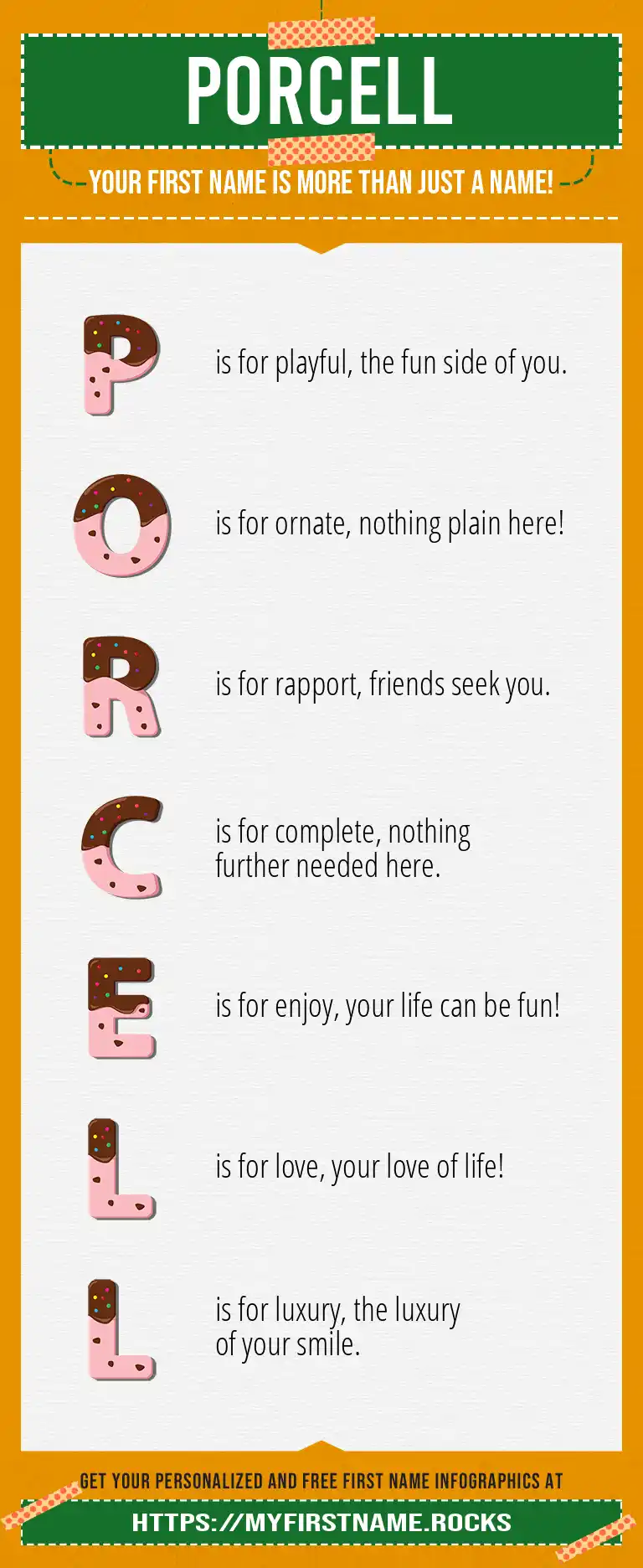 PORCELL

YOUR FIRST NAME IS MORE THAN JUST A NAME!

P is for playful, the fun side of you.

O is for ornate, nothing plain here!

R is for rapport, friends seek you.

C is for complete, nothing further needed here.

E is for enjoy, your life can be fun!

L is for love, your love of life!

L is for luxury, the luxury of your smile.

GET YOUR PERSONALIZED AND FREE FIRST NAME INFOGRAPHICS AT

HTTPS://MYFIRSTNAME.ROCKS