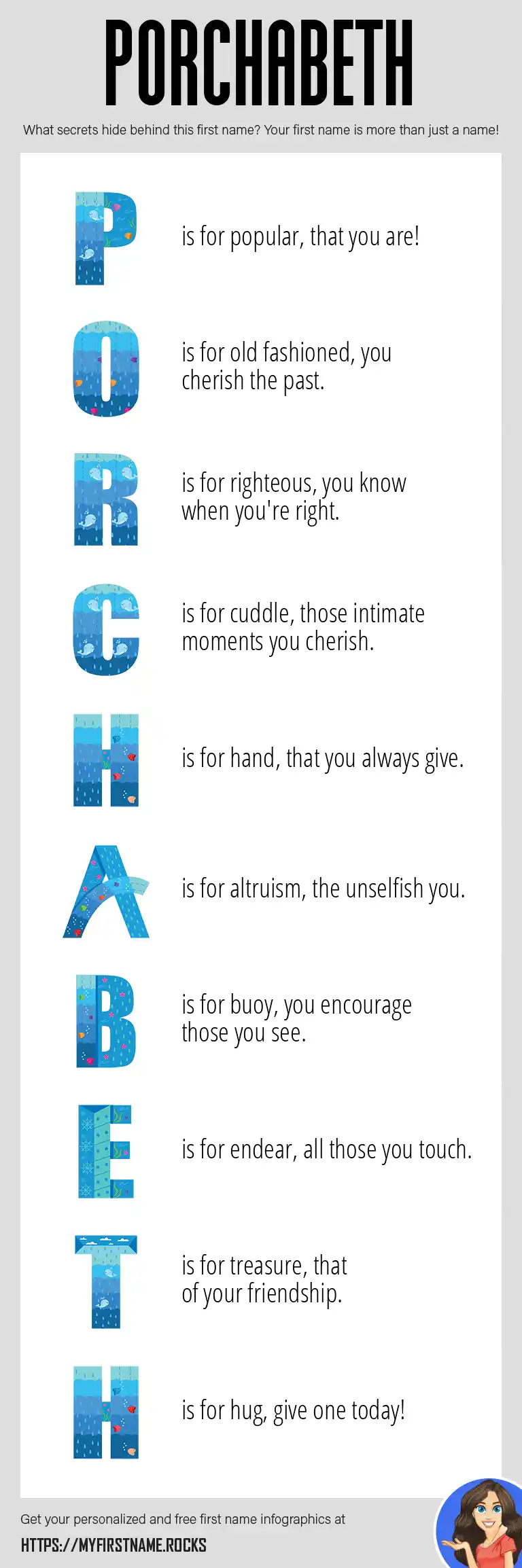 PORCHABETH

What secrets hide behind this first name? Your first name is more than just a name!

P is for popular, that you are!

O is for old fashioned, you cherish the past.

R is for righteous, you know when you're right.

C is for cuddle, those intimate moments you cherish.

H is for hand, that you always give.

A is for altruism, the unselfish you.

B is for buoy, you encourage those you see.

E is for endear, all those you touch.

T is for treasure, that of your friendship.

H is for hug, give one today!

Get your personalized and free first name infographics at

HTTPS://MYFIRSTNAME.ROCKS