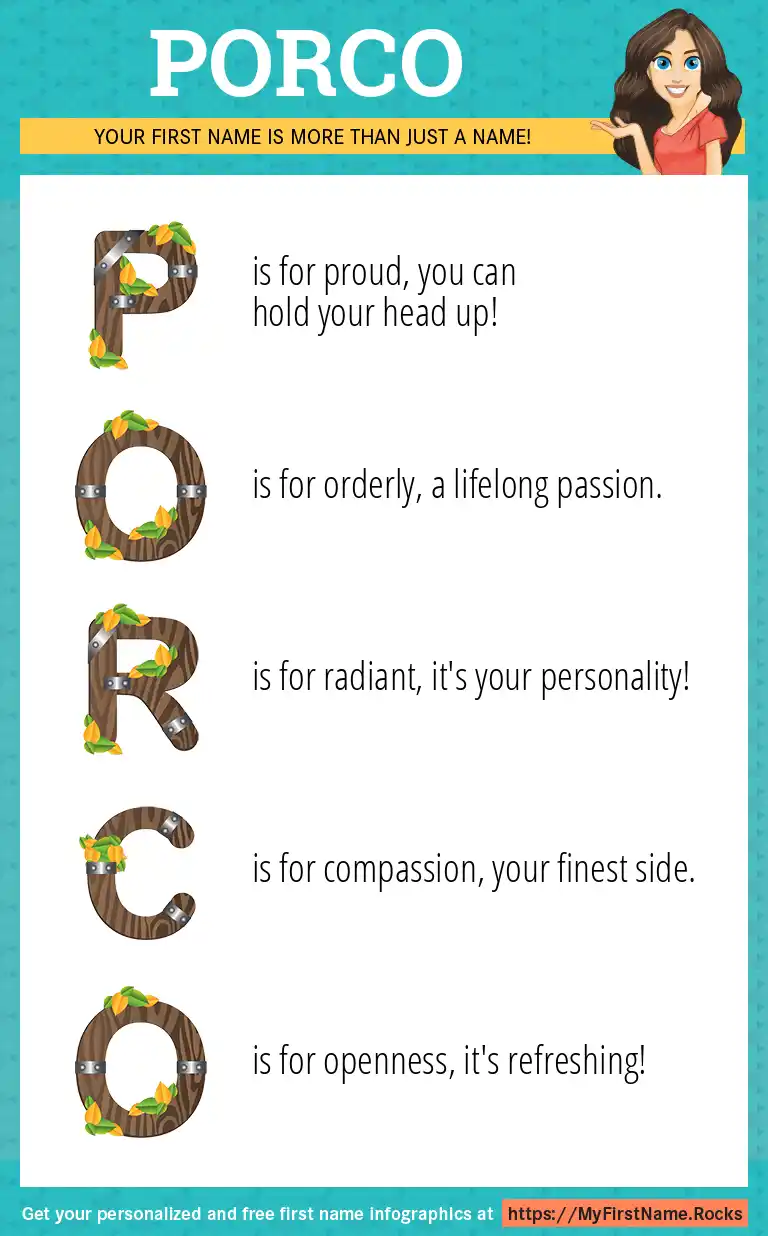 PORCO

YOUR FIRST NAME IS MORE THAN JUST A NAME!

P is for proud, you can hold your head up!

O is for orderly, a lifelong passion.

R is for radiant, it's your personality!

C is for compassion, your finest side.

O is for openness, it's refreshing!

Get your personalized and free first name infographics at https://MyFirstName.Rocks