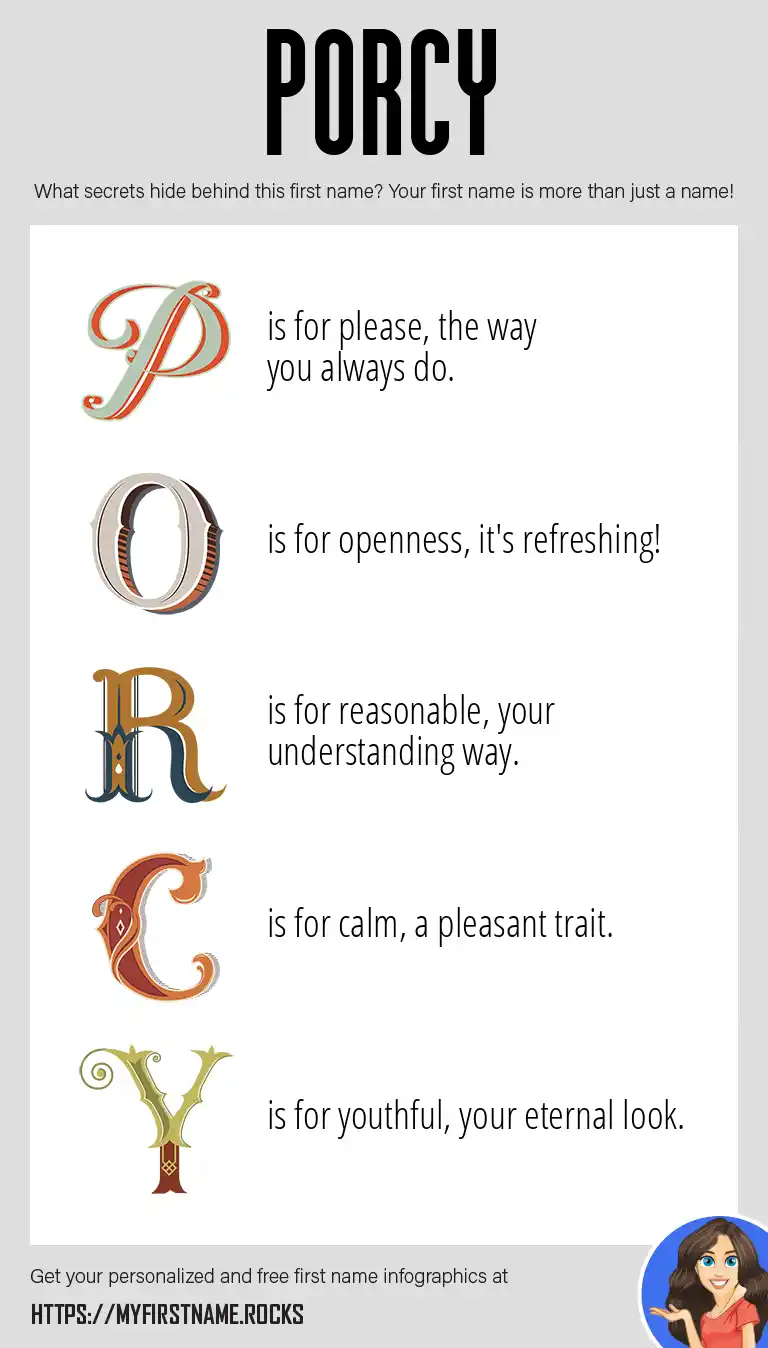 PORCY

What secrets hide behind this first name? Your first name is more than just a name!

P is for please, the way you always do.

O is for openness, it's refreshing!

R is for reasonable, your understanding way.

C is for calm, a pleasant trait.

Y is for youthful, your eternal look.

Get your personalized and free first name infographics at

HTTPS://MYFIRSTNAME.ROCKS