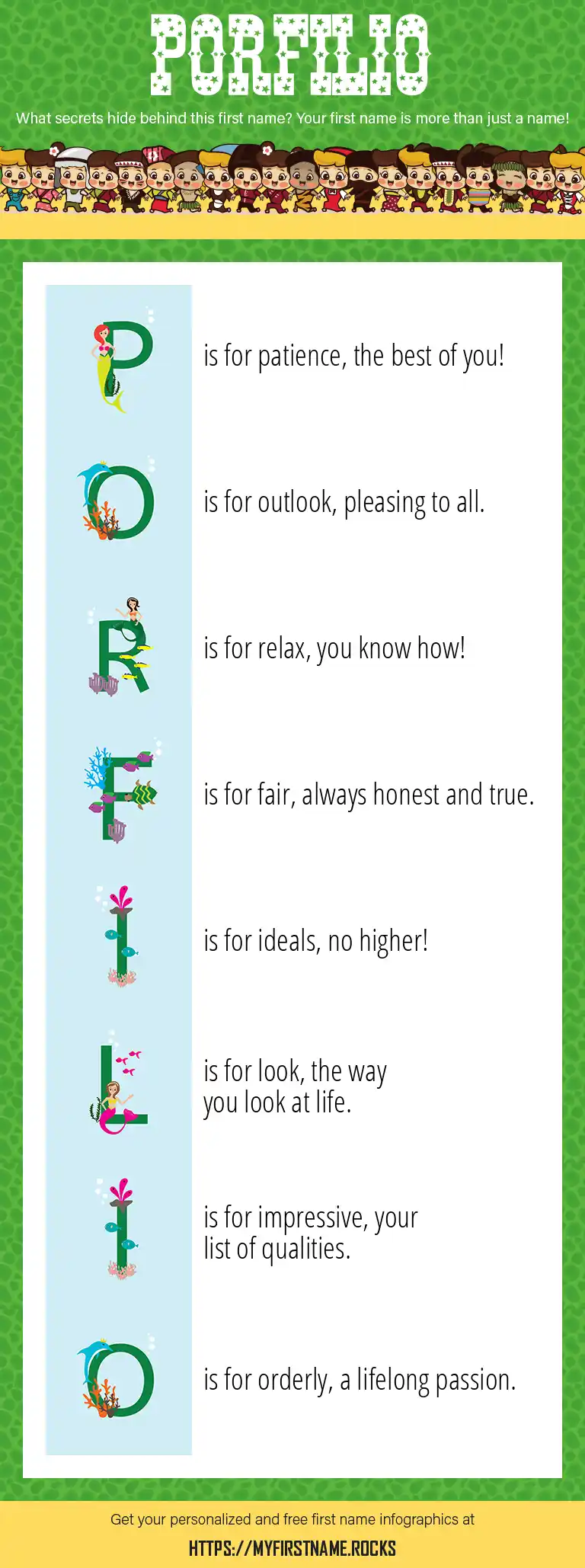 PORFILIO

What secrets hide behind this first name? Your first name is more than just a name!

P is for patience, the best of you!

O is for outlook, pleasing to all.

R is for relax, you know how!

F is for fair, always honest and true.

I is for ideals, no higher!

L is for look, the way you look at life.

I is for impressive, your list of qualities.

O is for orderly, a lifelong passion.

Get your personalized and free first name infographics at

HTTPS://MYFIRSTNAME.ROCKS