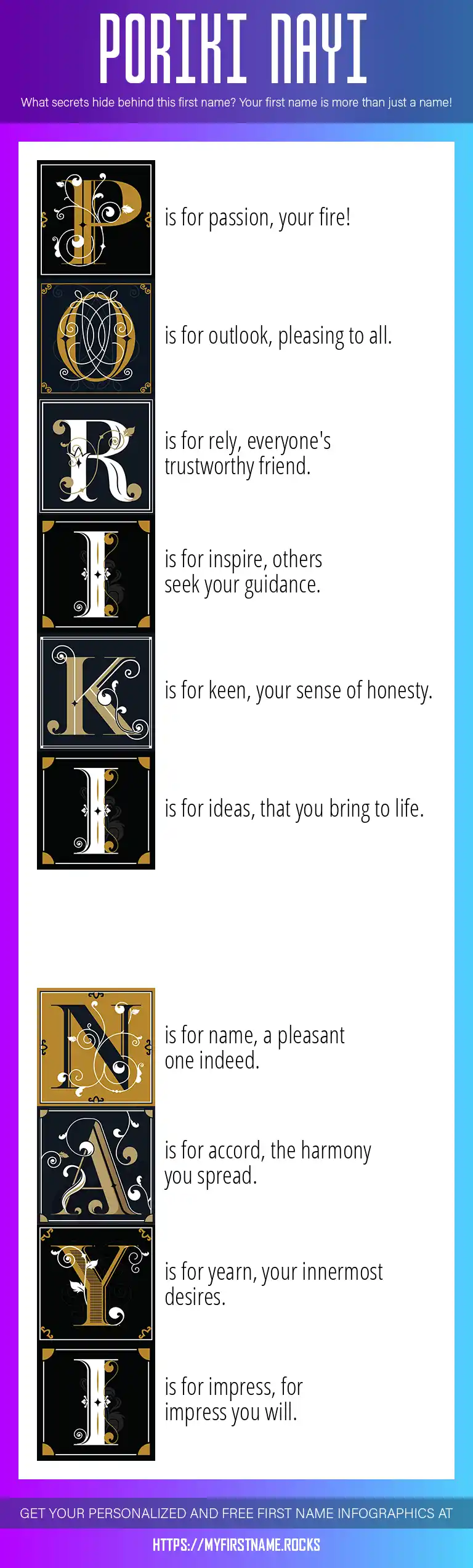 PORIKI NAYI

What secrets hide behind this first name? Your first name is more than just a name!

P is for passion, your fire!

O is for outlook, pleasing to all.

R is for rely, everyone's trustworthy friend.

I is for inspire, others seek your guidance.

K is for keen, your sense of honesty.

I is for ideas, that you bring to life.

N is for name, a pleasant one indeed.

A is for accord, the harmony you spread.

Y is for yearn, your innermost desires.

I is for impress, for impress you will.

GET YOUR PERSONALIZED AND FREE FIRST NAME INFOGRAPHICS AT

HTTPS://MYFIRSTNAME.ROCKS