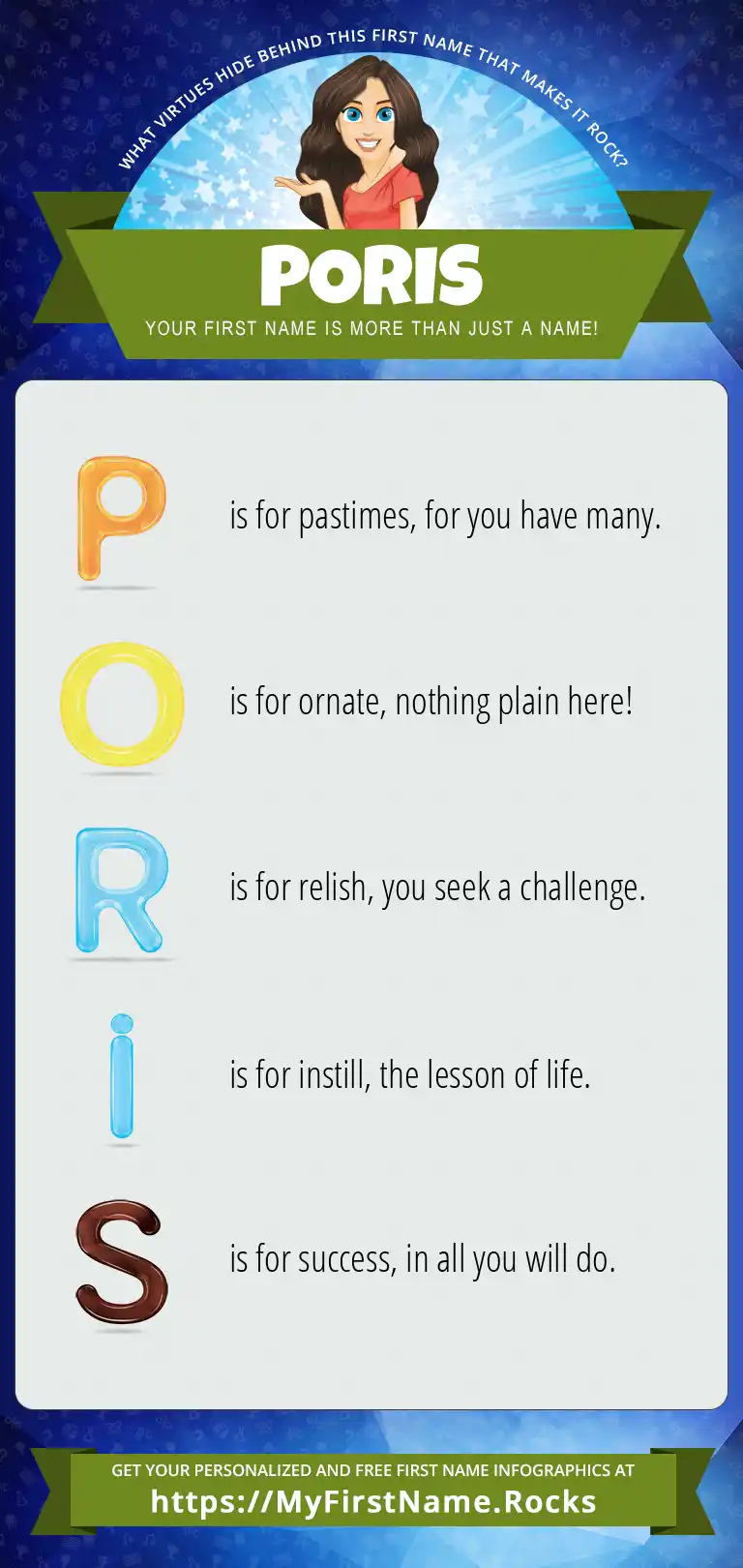 WHAT VIRTUES HIDE BEHIND THIS FIRST NAME THAT MAKES IT ROCK?

PORIS

YOUR FIRST NAME IS MORE THAN JUST A NAME!

P is for pastimes, for you have many.

O is for ornate, nothing plain here!

R is for relish, you seek a challenge.

i is for instill, the lesson of life.

S is for success, in all you will do.

GET YOUR PERSONALIZED AND FREE FIRST NAME INFOGRAPHICS AT
https://MyFirstName.Rocks