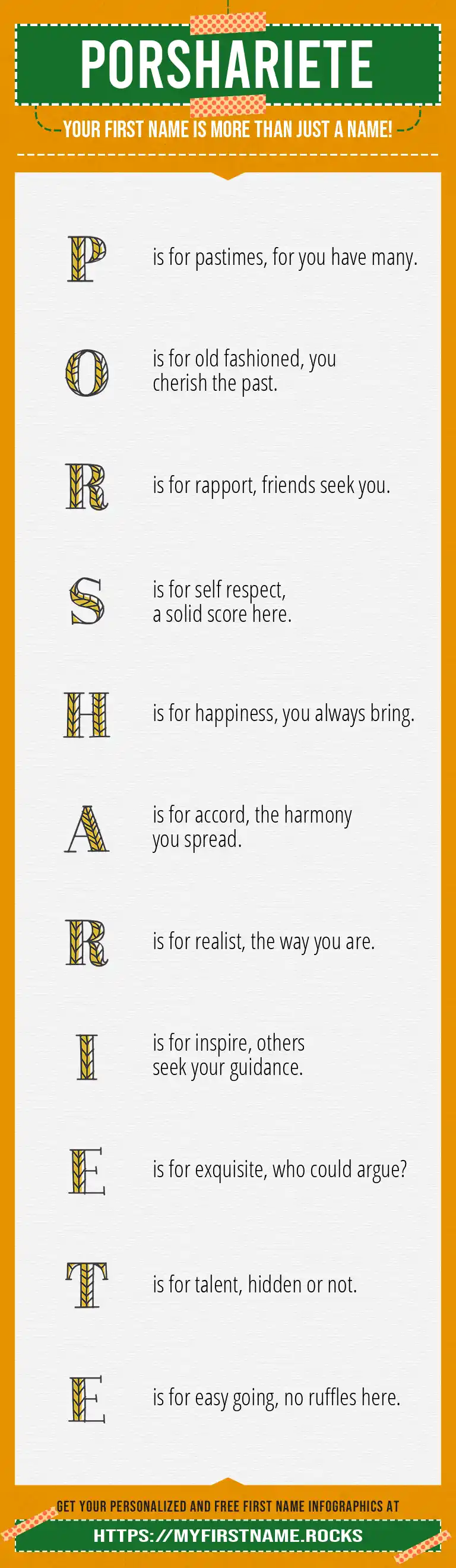 PORSHARIETE

YOUR FIRST NAME IS MORE THAN JUST A NAME!

P is for pastimes, for you have many.

O is for old fashioned, you cherish the past.

R is for rapport, friends seek you.

S is for self respect, a solid score here.

H is for happiness, you always bring.

A is for accord, the harmony you spread.

R is for realist, the way you are.

I is for inspire, others seek your guidance.

E is for exquisite, who could argue?

T is for talent, hidden or not.

E is for easy going, no ruffles here.

GET YOUR PERSONALIZED AND FREE FIRST NAME INFOGRAPHICS AT

HTTPS://MYFIRSTNAME.ROCKS