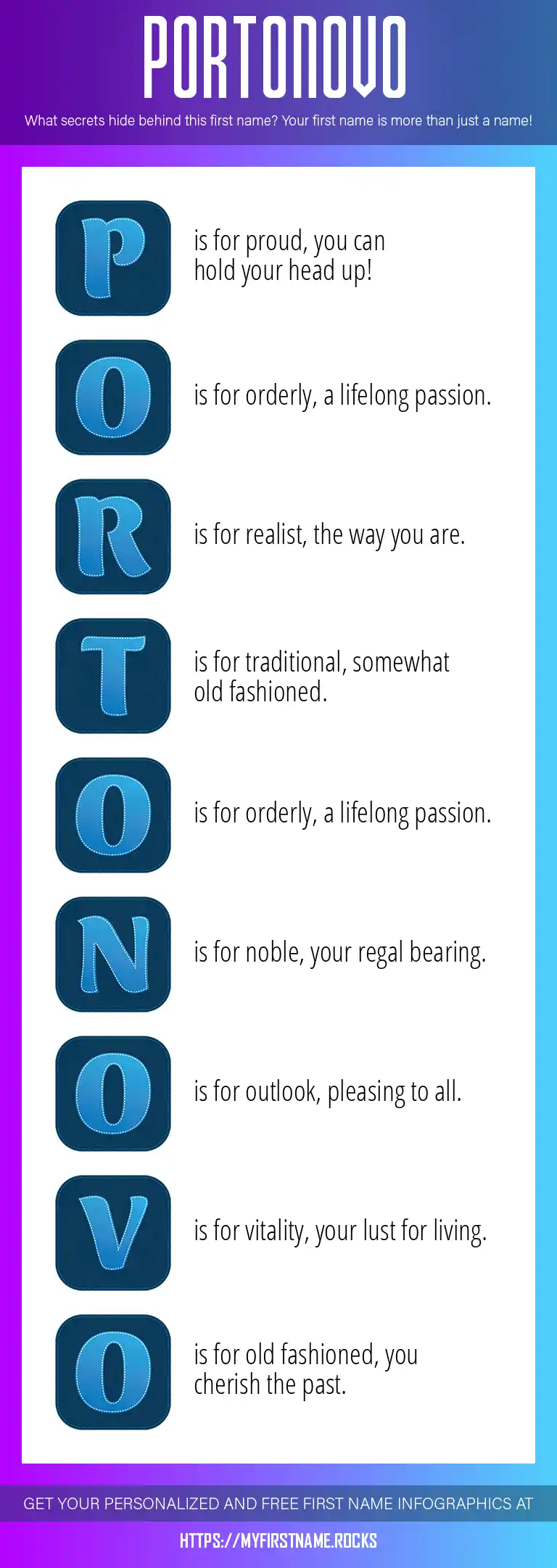 PORTONOVO

What secrets hide behind this first name? Your first name is more than just a name!

P is for proud, you can hold your head up!

O is for orderly, a lifelong passion.

R is for realist, the way you are.

T is for traditional, somewhat old fashioned.

O is for orderly, a lifelong passion.

N is for noble, your regal bearing.

O is for outlook, pleasing to all.

V is for vitality, your lust for living.

O is for old fashioned, you cherish the past.

GET YOUR PERSONALIZED AND FREE FIRST NAME INFOGRAPHICS AT

HTTPS://MYFIRSTNAME.ROCKS