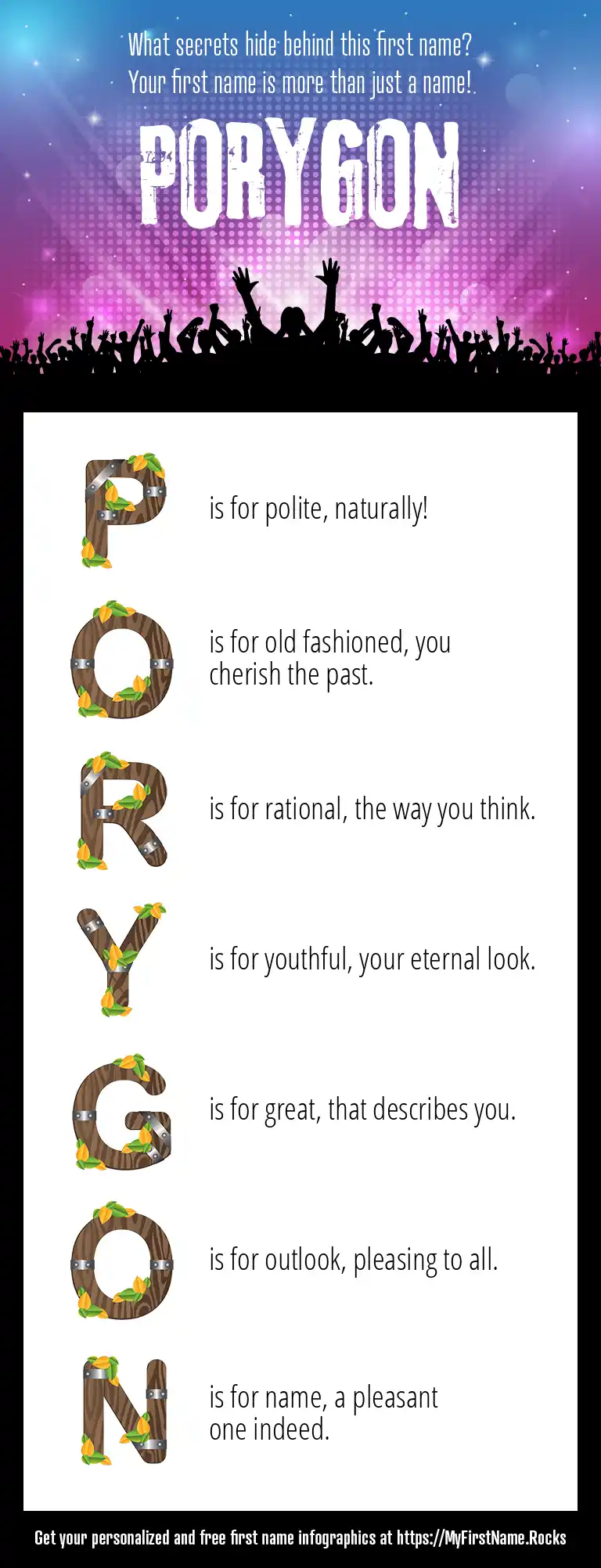 What secrets hide behind this first name?
Your first name is more than just a name!

PORYGON

P is for polite, naturally!

O is for old fashioned, you cherish the past.

R is for rational, the way you think.

Y is for youthful, your eternal look.

G is for great, that describes you.

O is for outlook, pleasing to all.

N is for name, a pleasant one indeed.

Get your personalized and free first name infographics at https://MyFirstName.Rocks